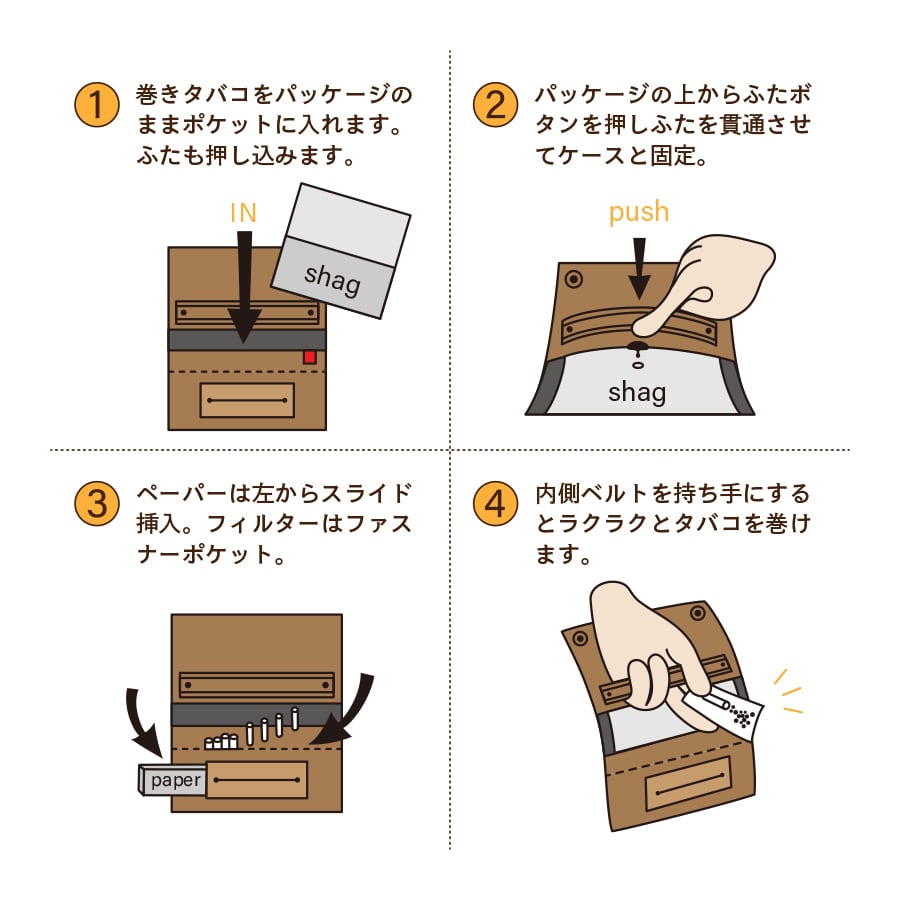 1
巻きタバコをパッケージのままポケットに入れます。ふたも押し込みます。

IN

shag

2
パッケージの上からふたボタンを押しふたを貫通させてケースと固定。

push

shag

3
ペーパーは左からスライド挿入。フィルターはファスナーポケット。

paper

4
内側ベルトを持ち手にするとラクラクとタバコを巻けます。