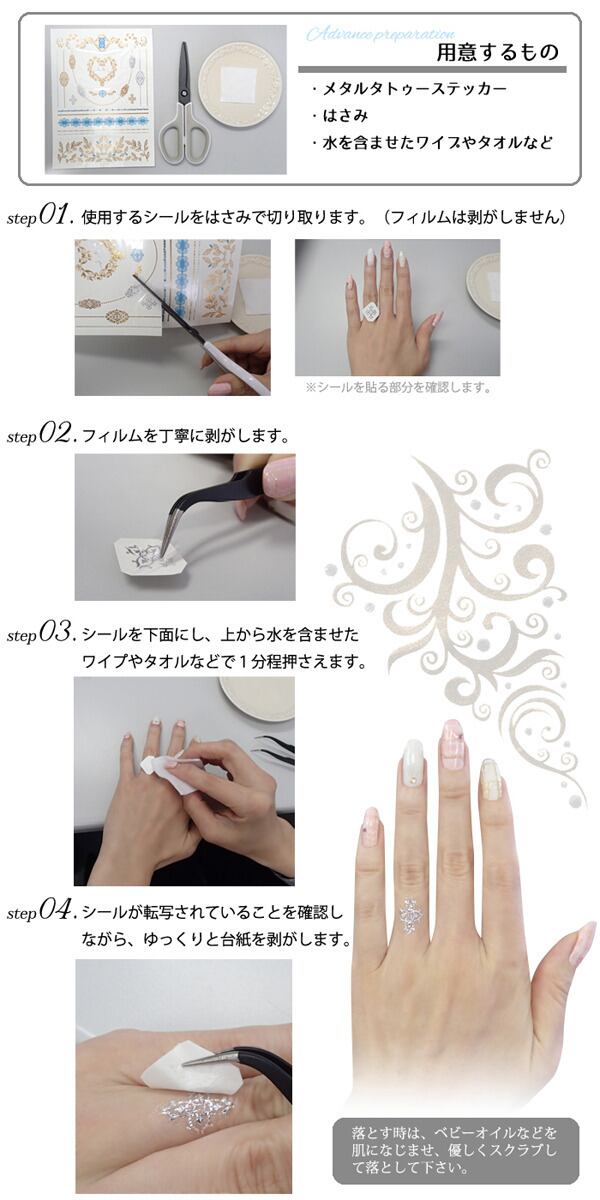 Advance preparation
用意するもの
・メタルタトゥーステッカー
・はさみ
・水を含ませたワイプやタオルなど

step 01. 使用するシールをはさみで切り取ります。（フィルムは剥がしません）

※シールを貼る部分を確認します。

step 02. フィルムを丁寧に剥がします。

step 03. シールを下面にし、上から水を含ませたワイプやタオルなどで１分程押さえます。

step 04. シールが転写されていることを確認しながら、ゆっくりと台紙を剥がします。

落とす時は、ベビーオイルなどを肌になじませ、優しくスクラブして落として下さい。