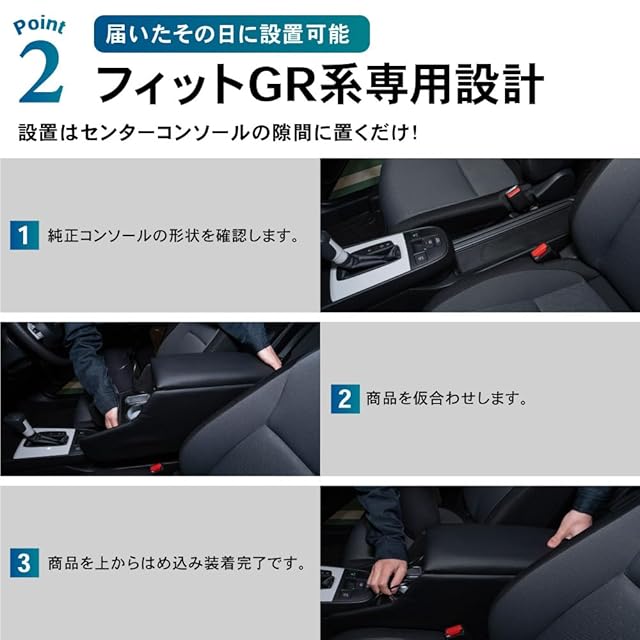 Point
2
届いたその日に設置可能
フィットGR系専用設計
設置はセンターコンソールの隙間に置くだけ!

1 純正コンソールの形状を確認します。

2 商品を仮合わせします。

3 商品を上からはめ込み装着完了です。