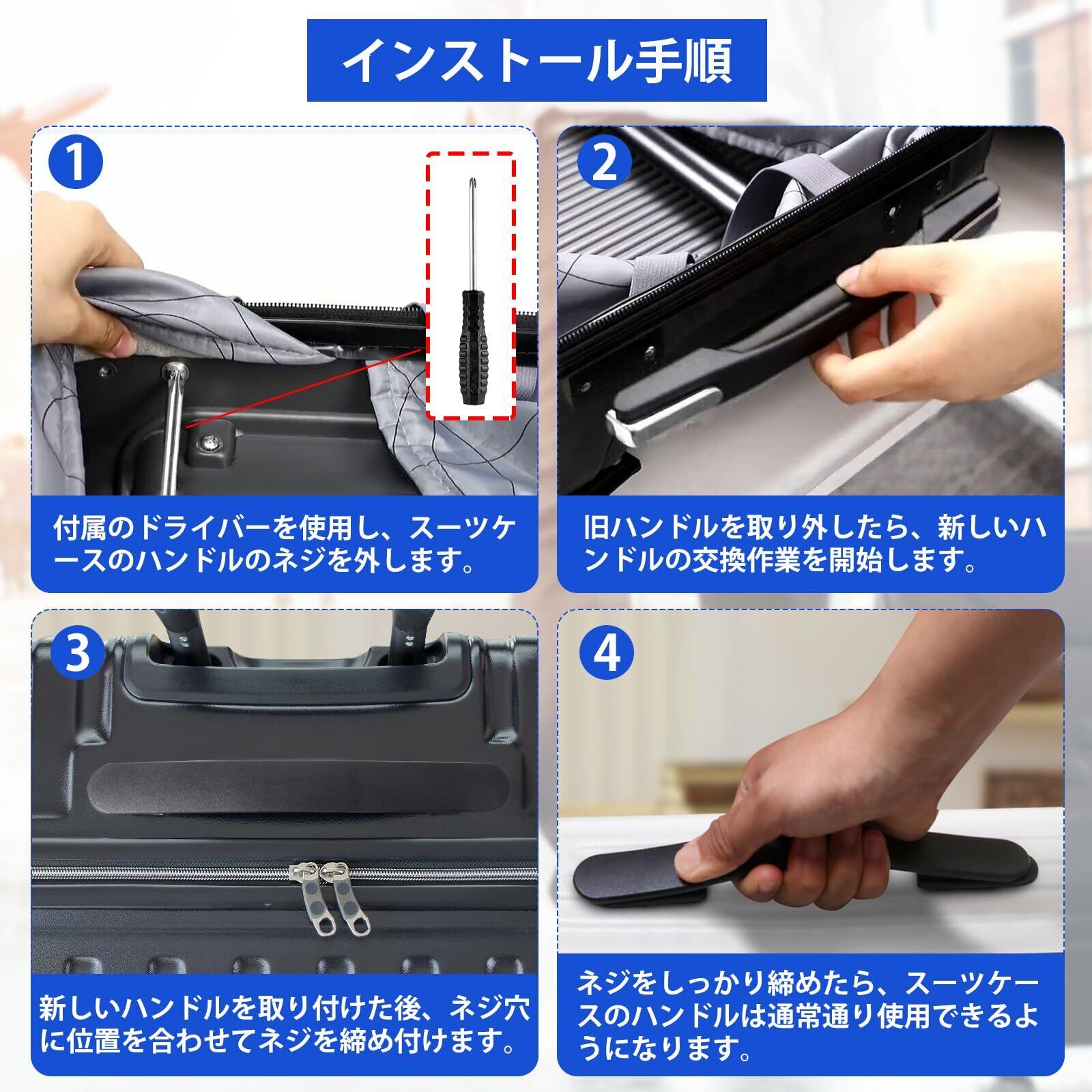 インストール手順

1

付属のドライバーを使用し、スーツケースのハンドルのネジを外します。

2

旧ハンドルを取り外したら、新しいハンドルの交換作業を開始します。

3

新しいハンドルを取り付けた後、ネジ穴に位置を合わせてネジを締め付けます。

4

ネジをしっかり締めたら、スーツケースのハンドルは通常通り使用できるようになります。