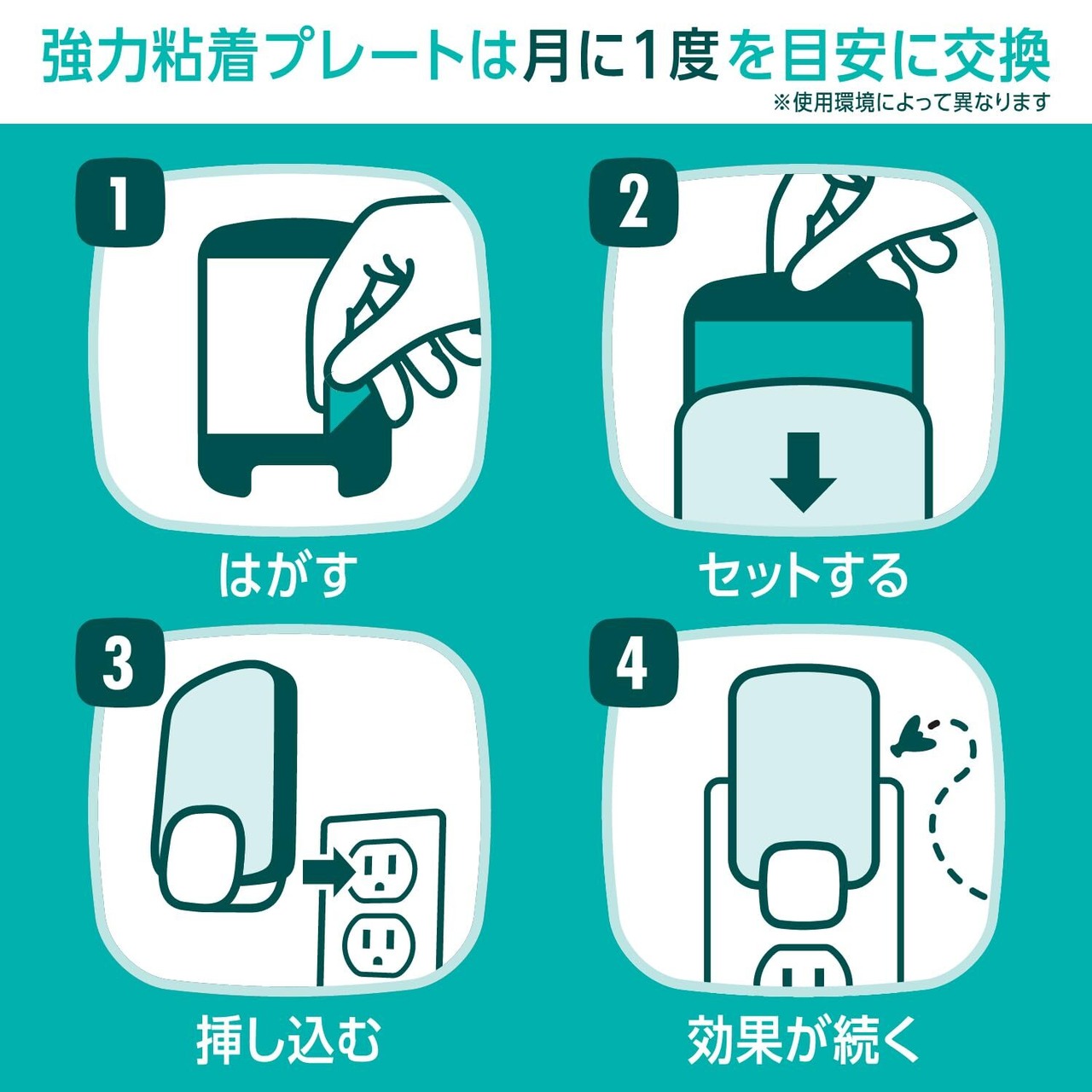 強力粘着プレートは月に1度を目安に交換
※使用環境によって異なります

1
はがす

2
セットする

3
挿し込む

4
効果が続く