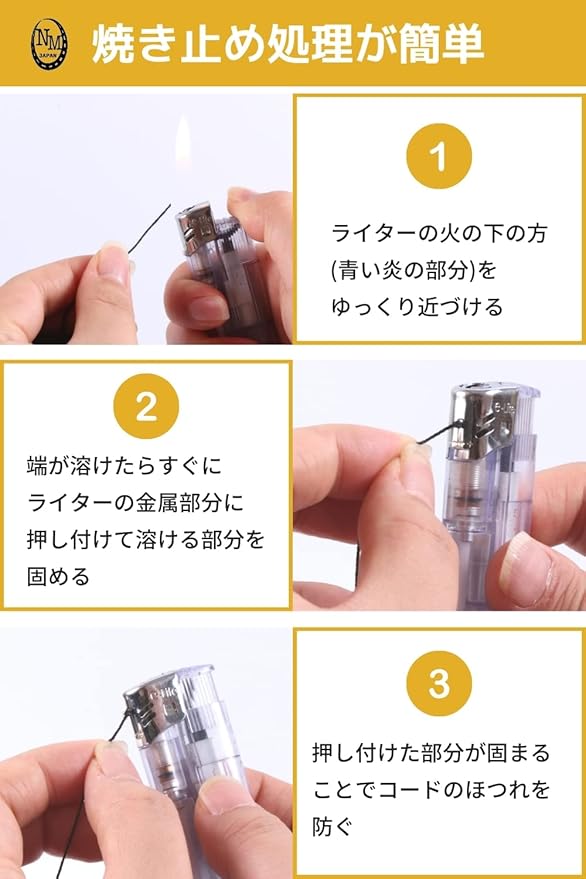 NM JAPAN

焼き止め処理が簡単

1

ライターの火の下の方
(青い炎の部分)を
ゆっくり近づける

2

端が溶けたらすぐに
ライターの金属部分に
押し付けて溶ける部分を
固める

3

押し付けた部分が固まる
ことでコードのほつれを
防ぐ