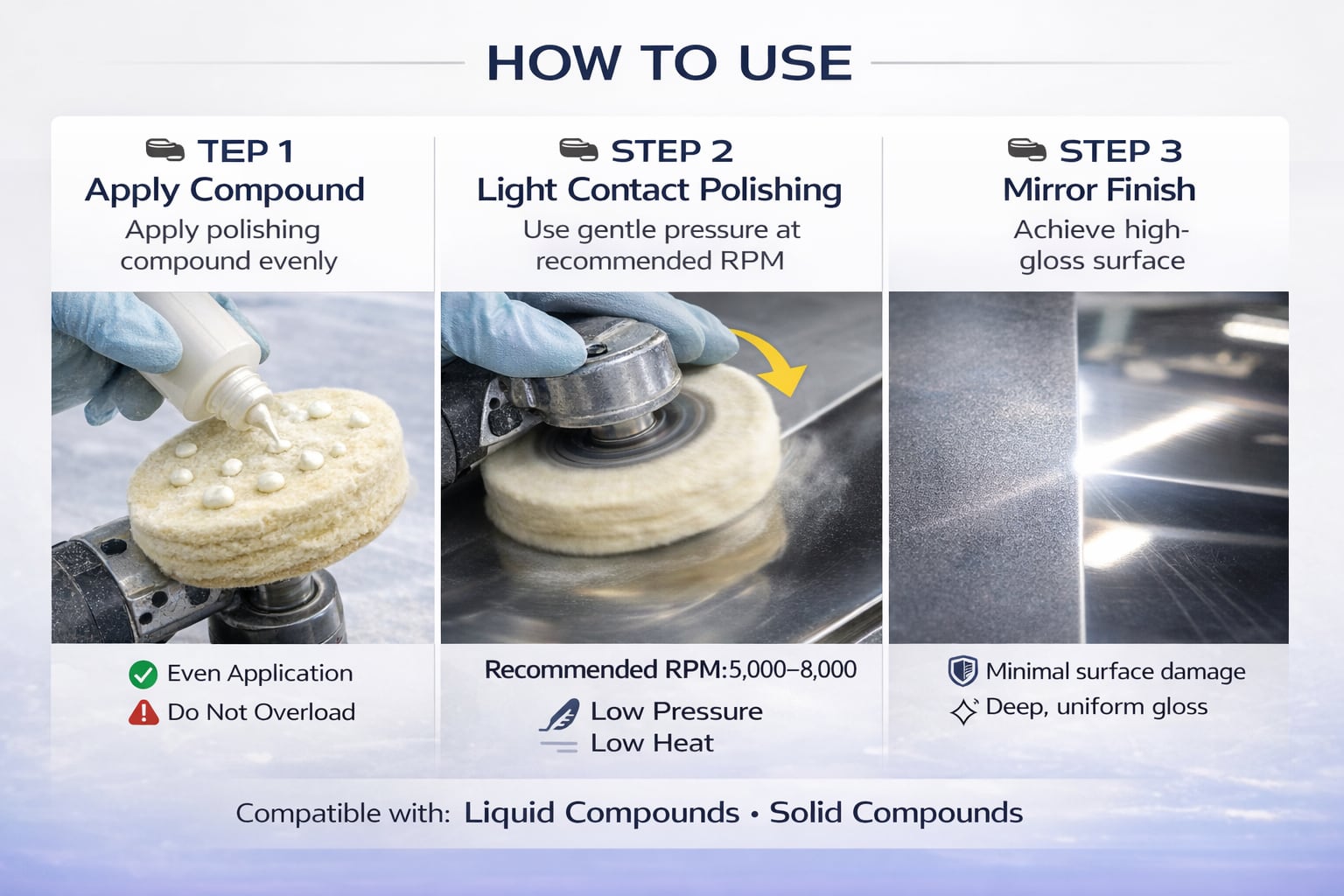 HOW TO USE

TEP 1
Apply Compound
Apply polishing compound evenly

Even Application
Do Not Overload

STEP 2
Light Contact Polishing
Use gentle pressure at recommended RPM

Recommended RPM:5,000–8,000
Low Pressure
Low Heat

STEP 3
Mirror Finish
Achieve high-gloss surface

Minimal surface damage
Deep, uniform gloss

Compatible with: Liquid Compounds • Solid Compounds