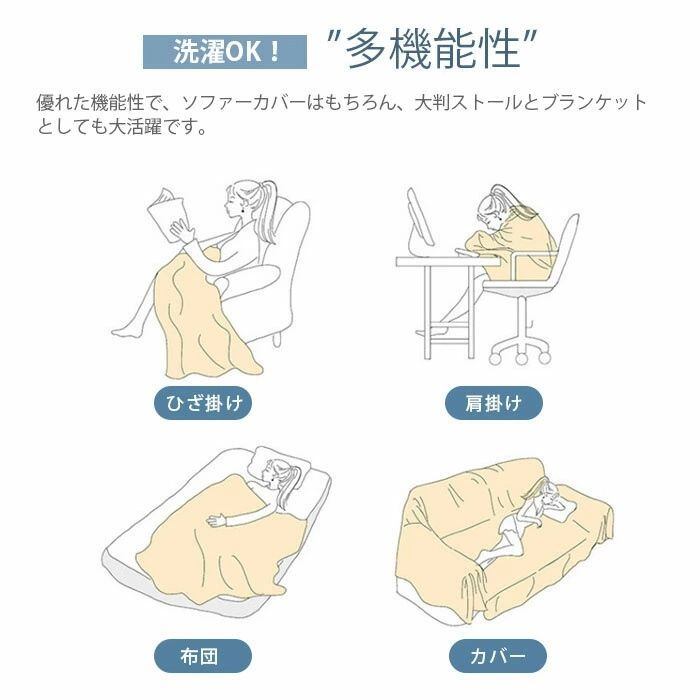 洗濯OK！ "多機能性"

優れた機能性で、ソファーカバーはもちろん、大判ストールとブランケットとしても大活躍です。

ひざ掛け

肩掛け

布団

カバー