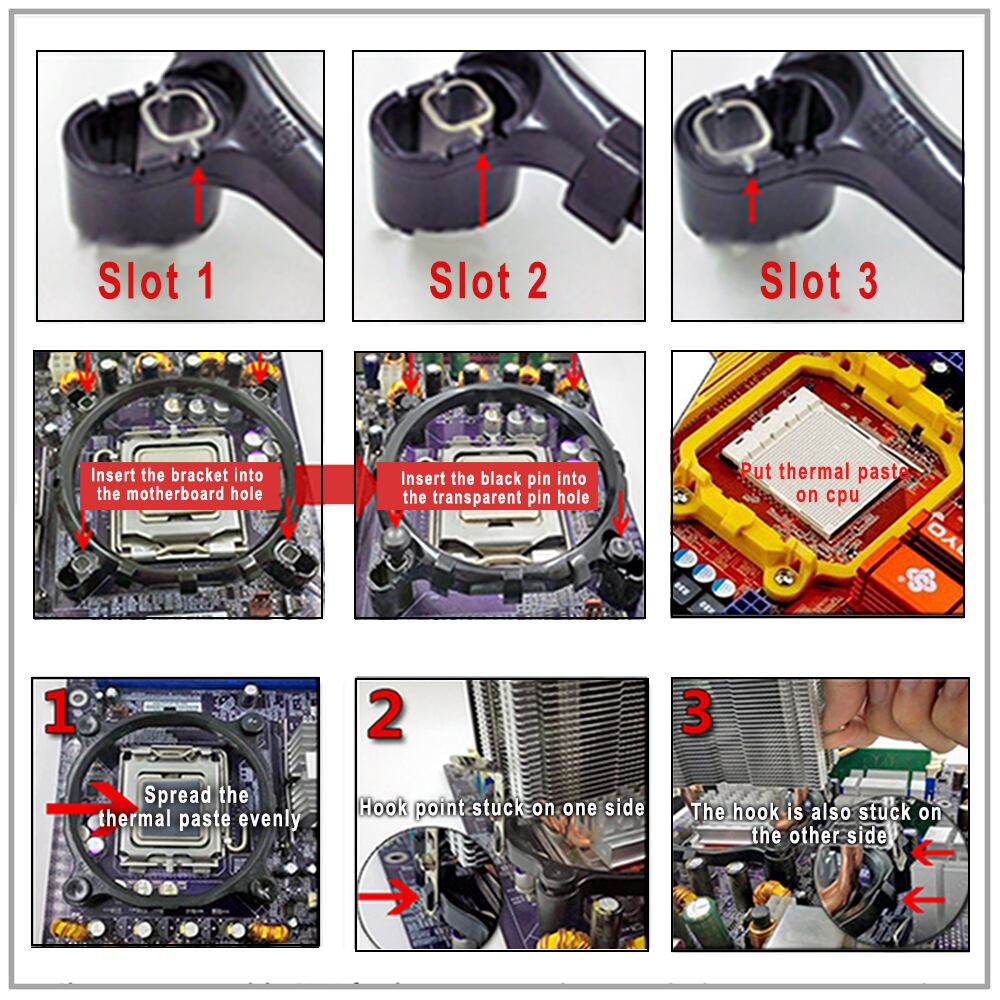 Slot 1

Slot 2

Slot 3

Insert the bracket into the motherboard hole

Insert the black pin into the transparent pin hole

Put thermal paste on cpu

1

Spread the thermal paste evenly

2

Hook point stuck on one side

3

The hook is also stuck on the other side