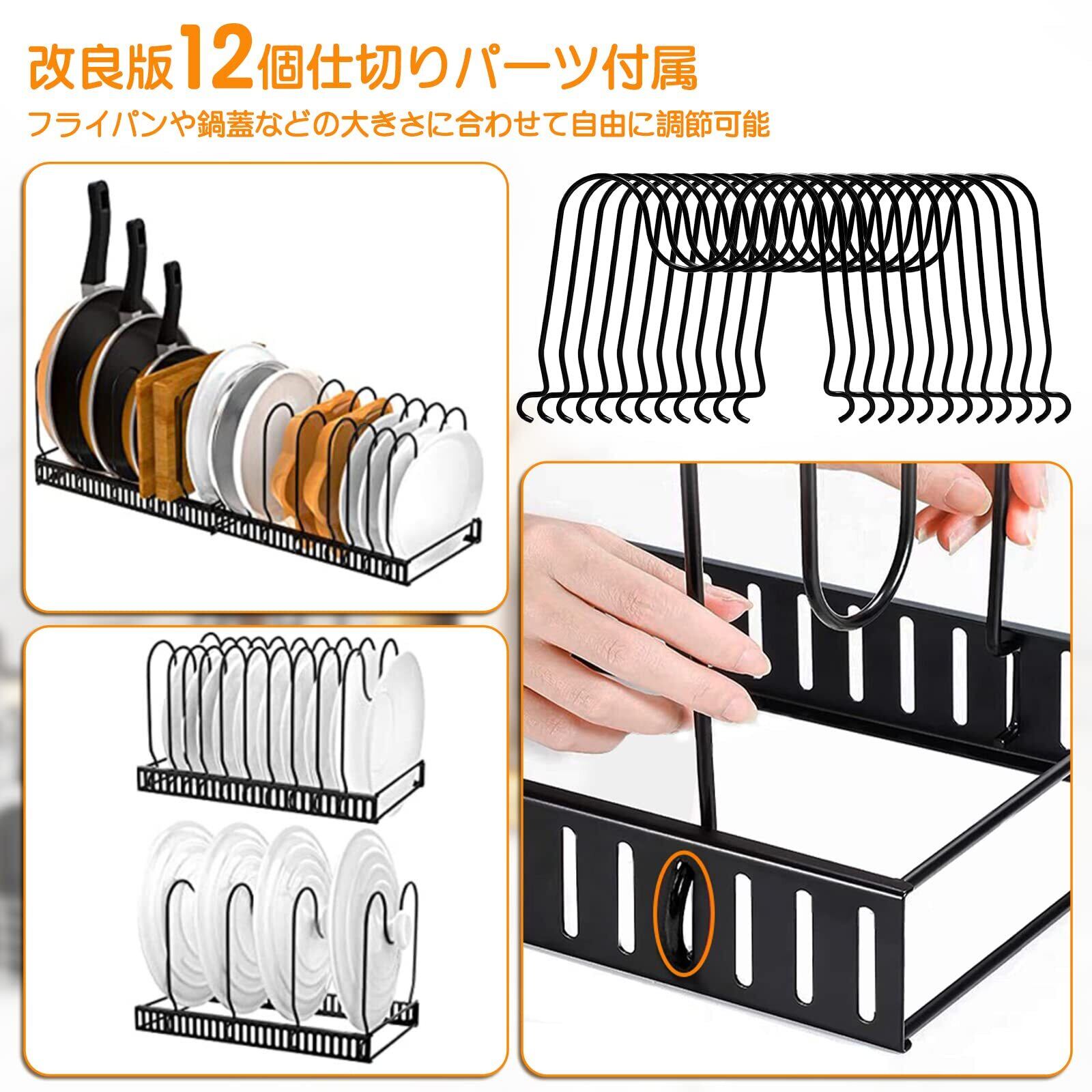 改良版12個仕切りパーツ付属

フライパンや鍋蓋などの大きさに合わせて自由に調節可能