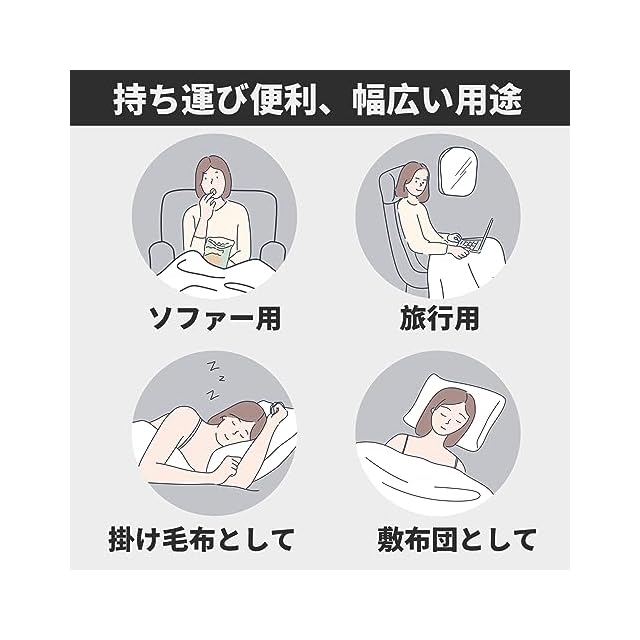 持ち運び便利、幅広い用途

ソファー用

旅行用

Z
z
Z

掛け毛布として

敷布団として