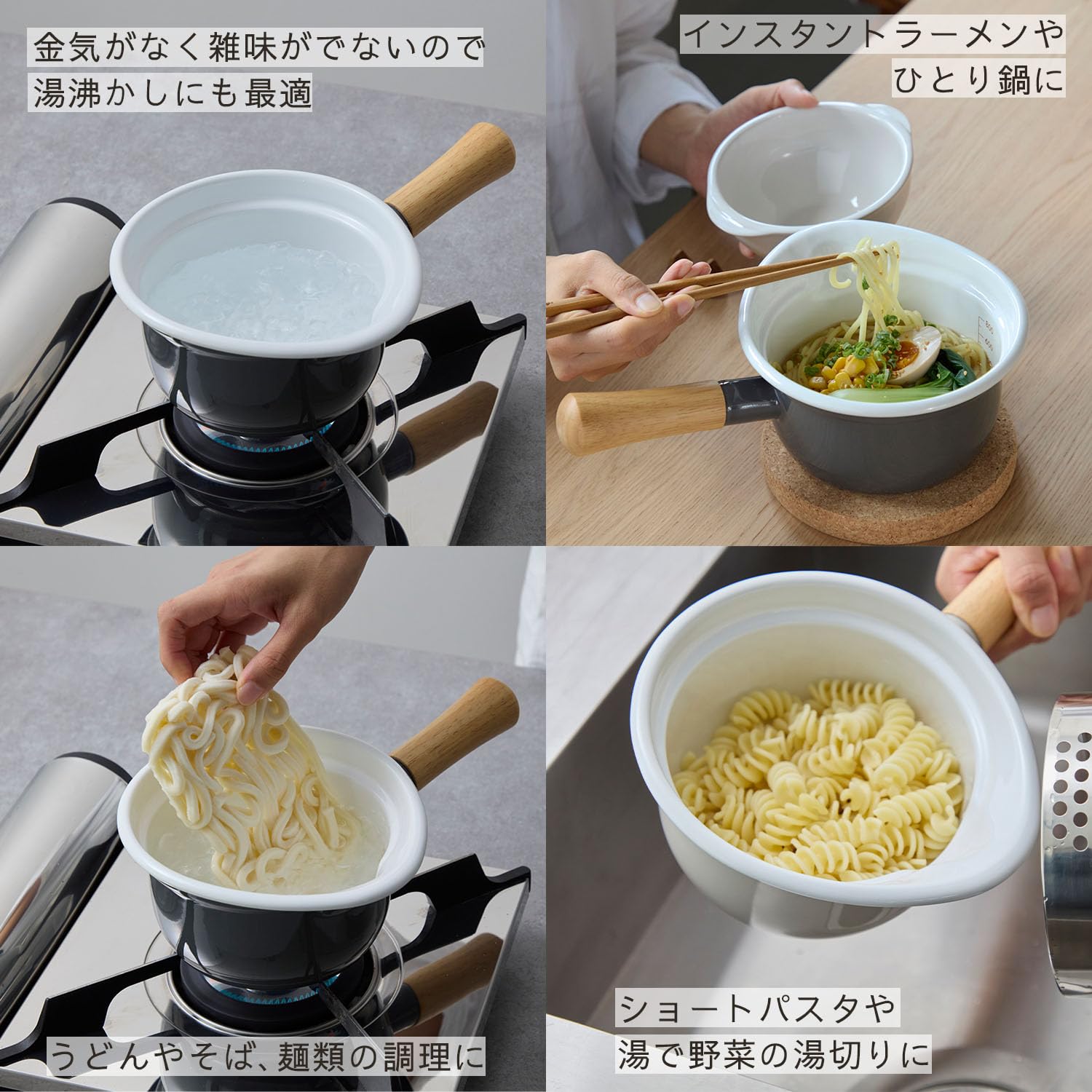 金気がなく雑味がでないので
湯沸かしにも最適

インスタントラーメンや
ひとり鍋に

うどんやそば、麺類の調理に

ショートパスタや
湯で野菜の湯切りに