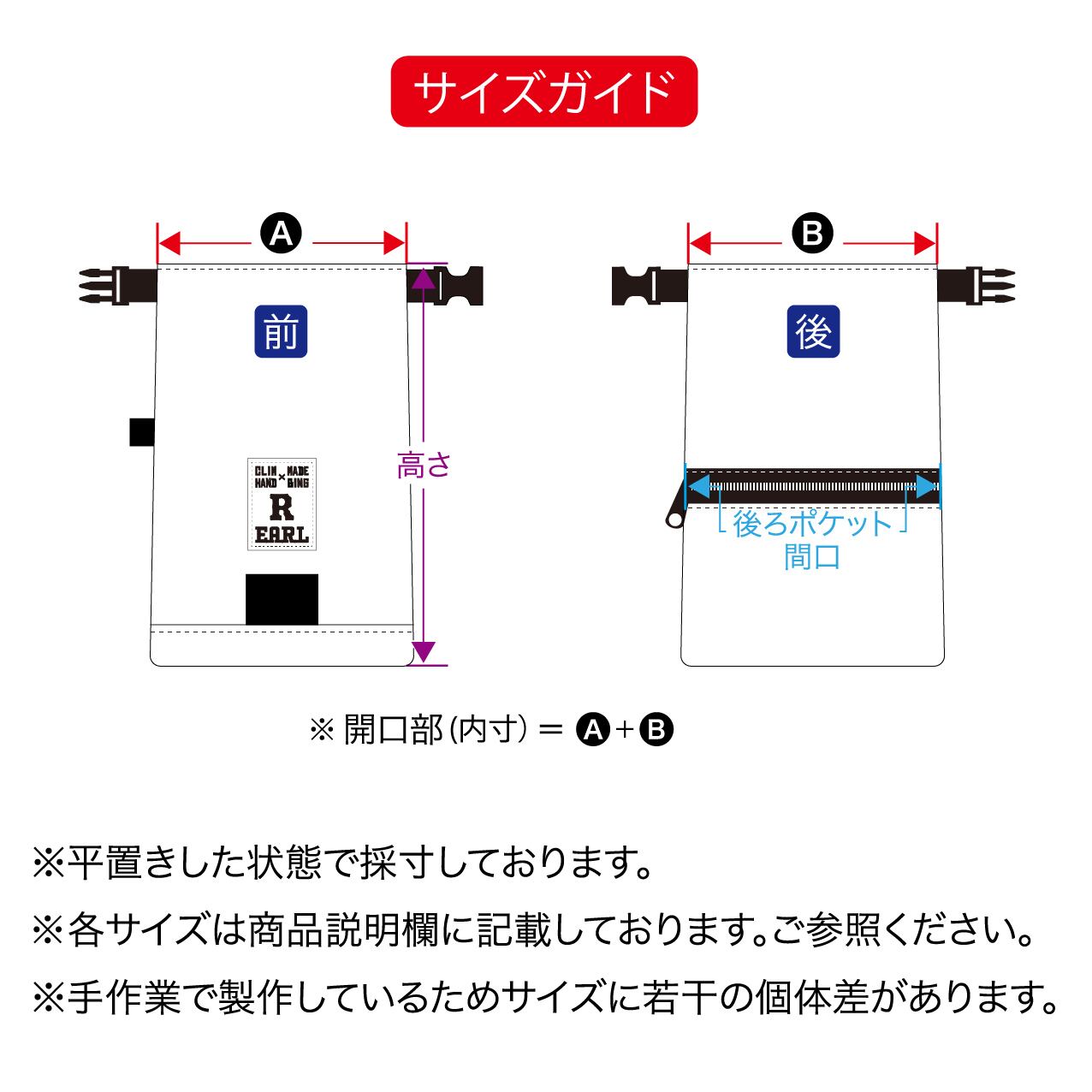 サイズガイド

A

前

CLIN HAND × MADE BING
R
EARL

高さ

B

後

後ろポケット
間口

※ 開口部(内寸) = A + B

※平置きした状態で採寸しております。

※各サイズは商品説明欄に記載しております。ご参照ください。

※手作業で製作しているためサイズに若干の個体差があります。