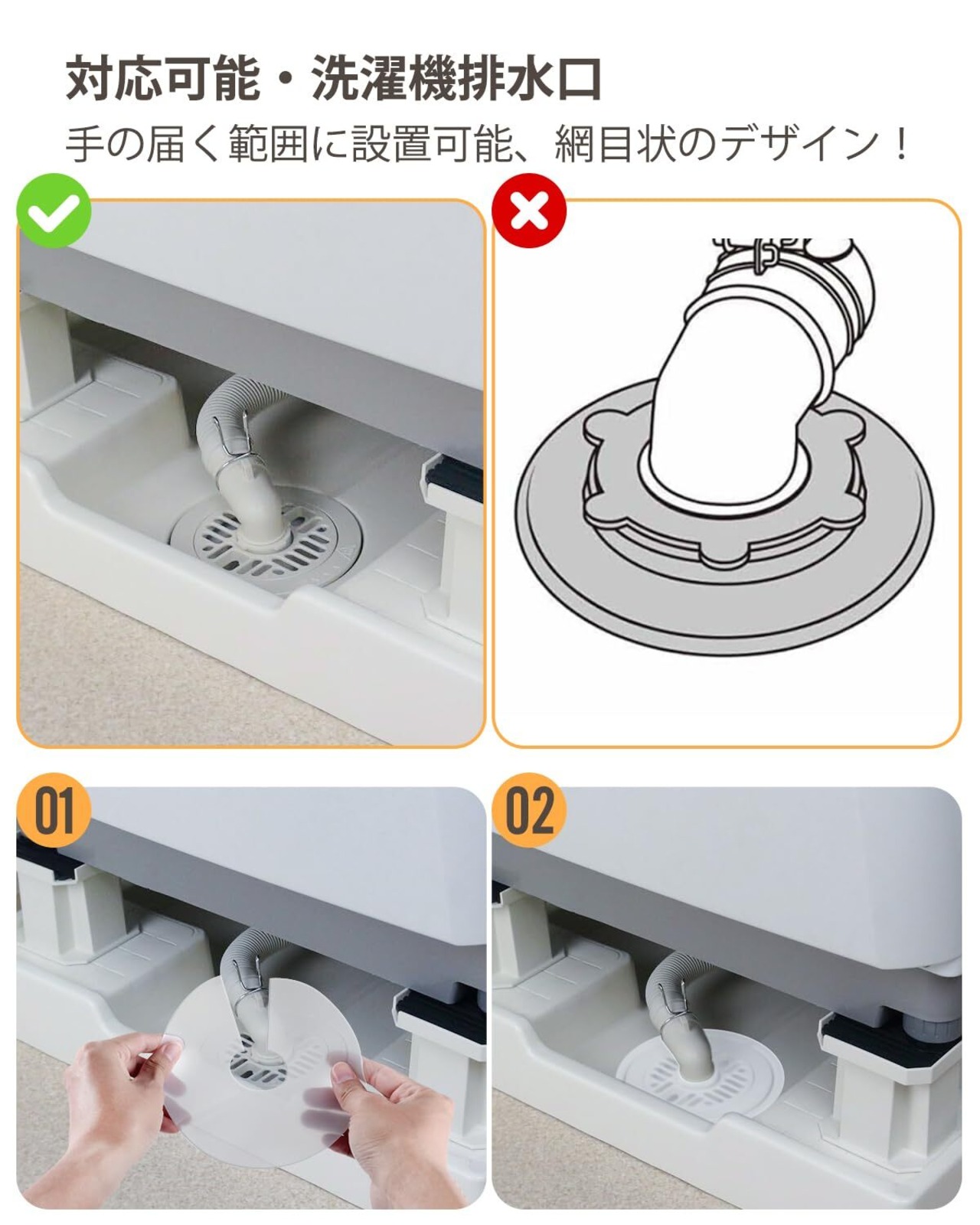 対応可能・洗濯機排水口

手の届く範囲に設置可能、網目状のデザイン！

01

02