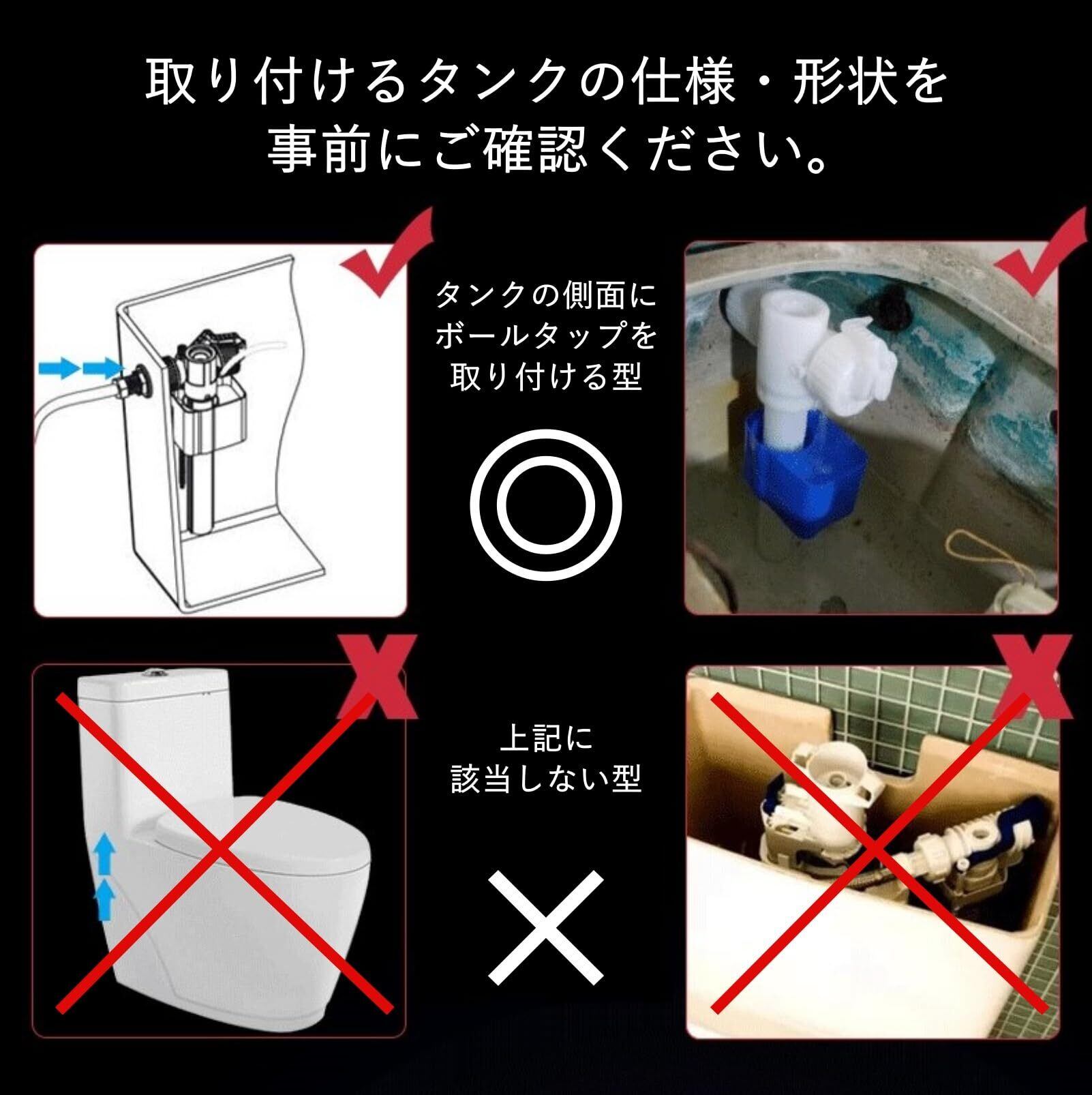 取り付けるタンクの仕様・形状を事前にご確認ください。

タンクの側面にボールタップを取り付ける型

◎

上記に該当しない型

×