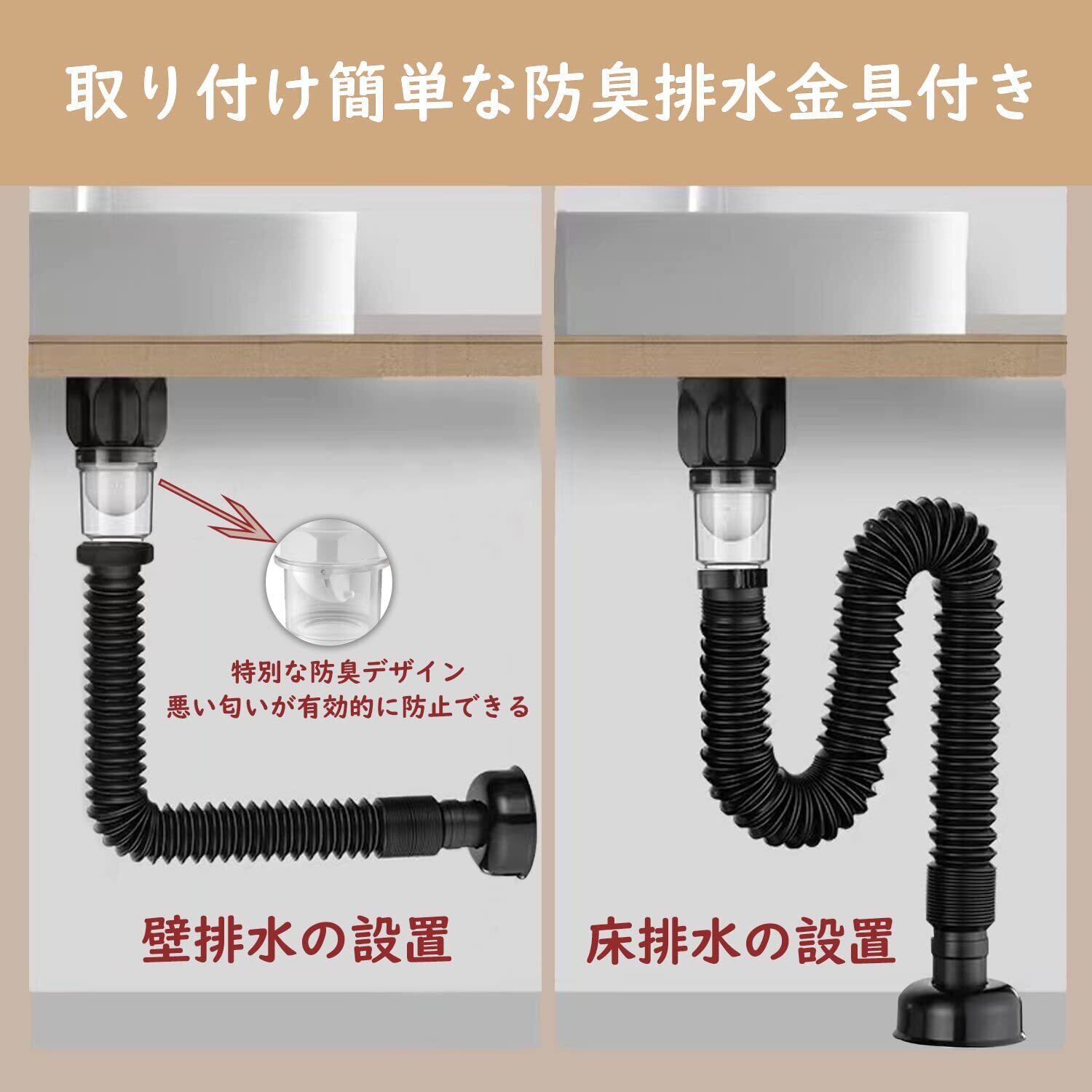 取り付け簡単な防臭排水金具付き

特別な防臭デザイン
悪い匂いが有効的に防止できる

壁排水の設置

床排水の設置