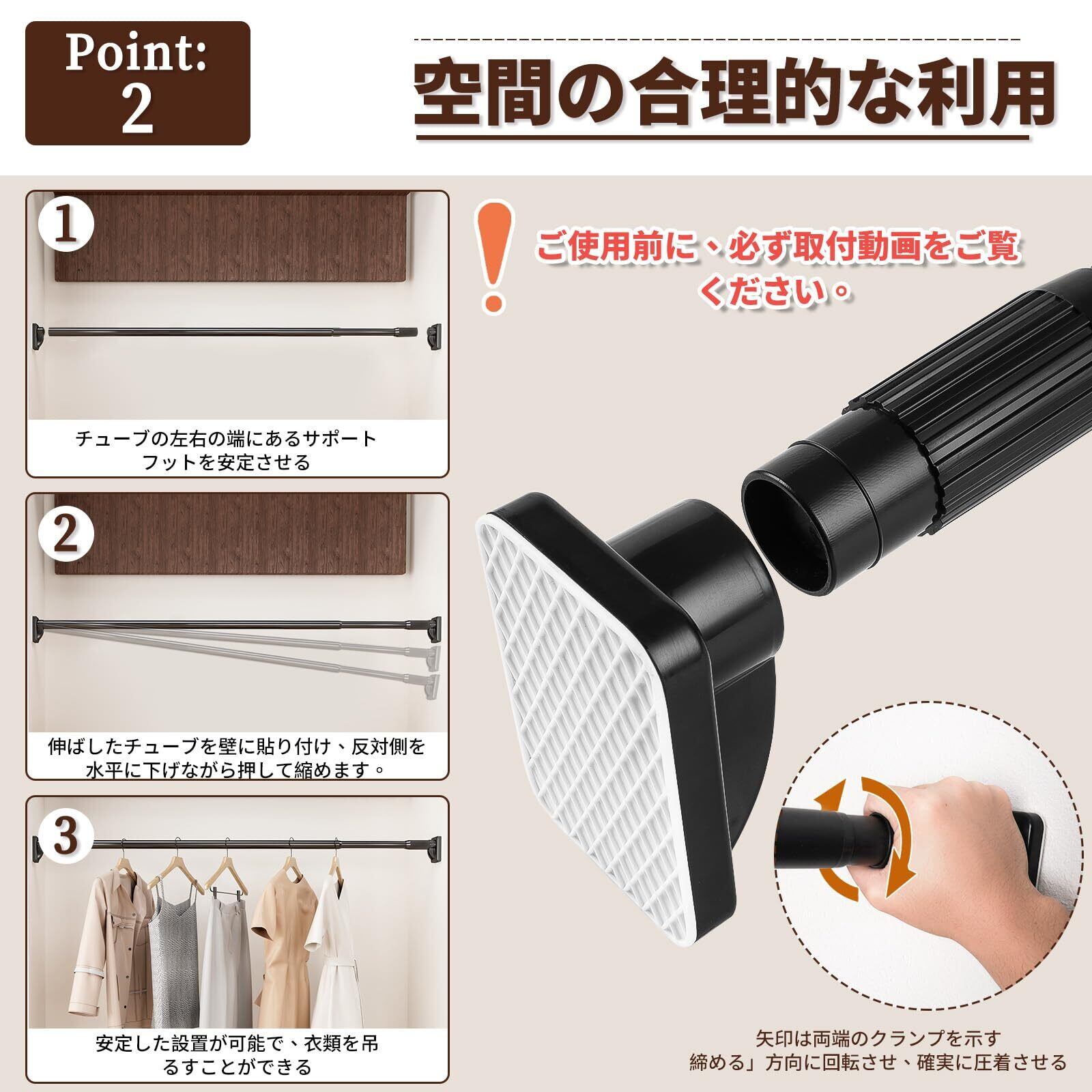 Point:
2

空間の合理的な利用

1

チューブの左右の端にあるサポートフットを安定させる

2

伸ばしたチューブを壁に貼り付け、反対側を水平に下げながら押して縮めます。

3

安定した設置が可能で、衣類を吊るすことができる

ご使用前に、必ず取付動画をご覧ください。

矢印は両端のクランプを示す
締める」方向に回転させ、確実に圧着させる