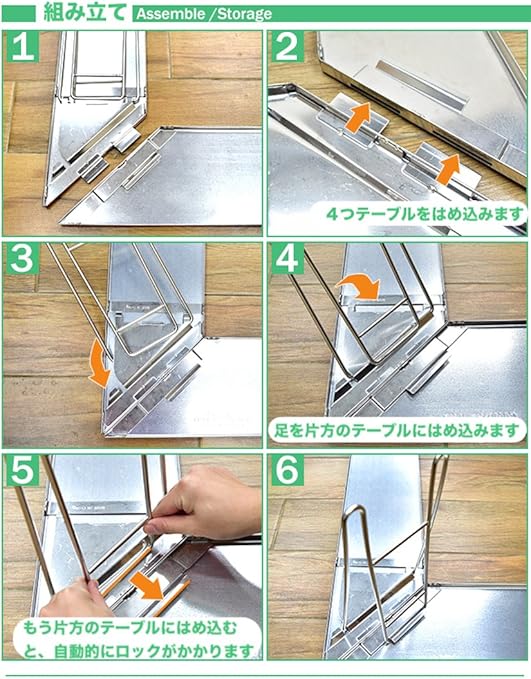 組み立て Assemble /Storage

1

2

4つテーブルをはめ込みます

3

4

足を片方のテーブルにはめ込みます

5

もう片方のテーブルにはめ込むと、自動的にロックがかかります

6