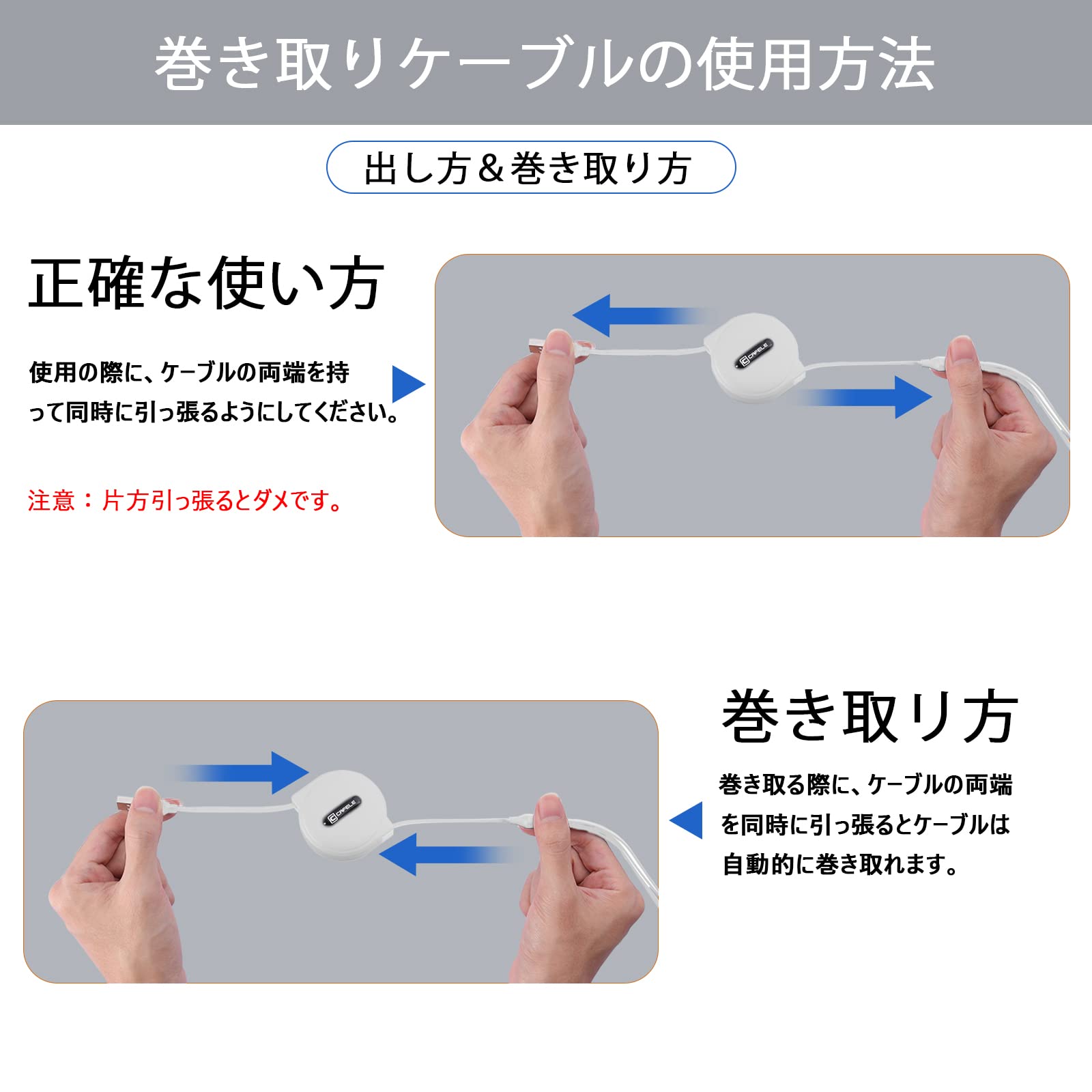 巻き取りケーブルの使用方法

出し方＆巻き取り方

正確な使い方

使用の際に、ケーブルの両端を持って同時に引っ張るようにしてください。

注意：片方引っ張るとダメです。

CAFELE

CAFELE

巻き取り方

巻き取る際に、ケーブルの両端を同時に引っ張るとケーブルは自動的に巻き取れます。