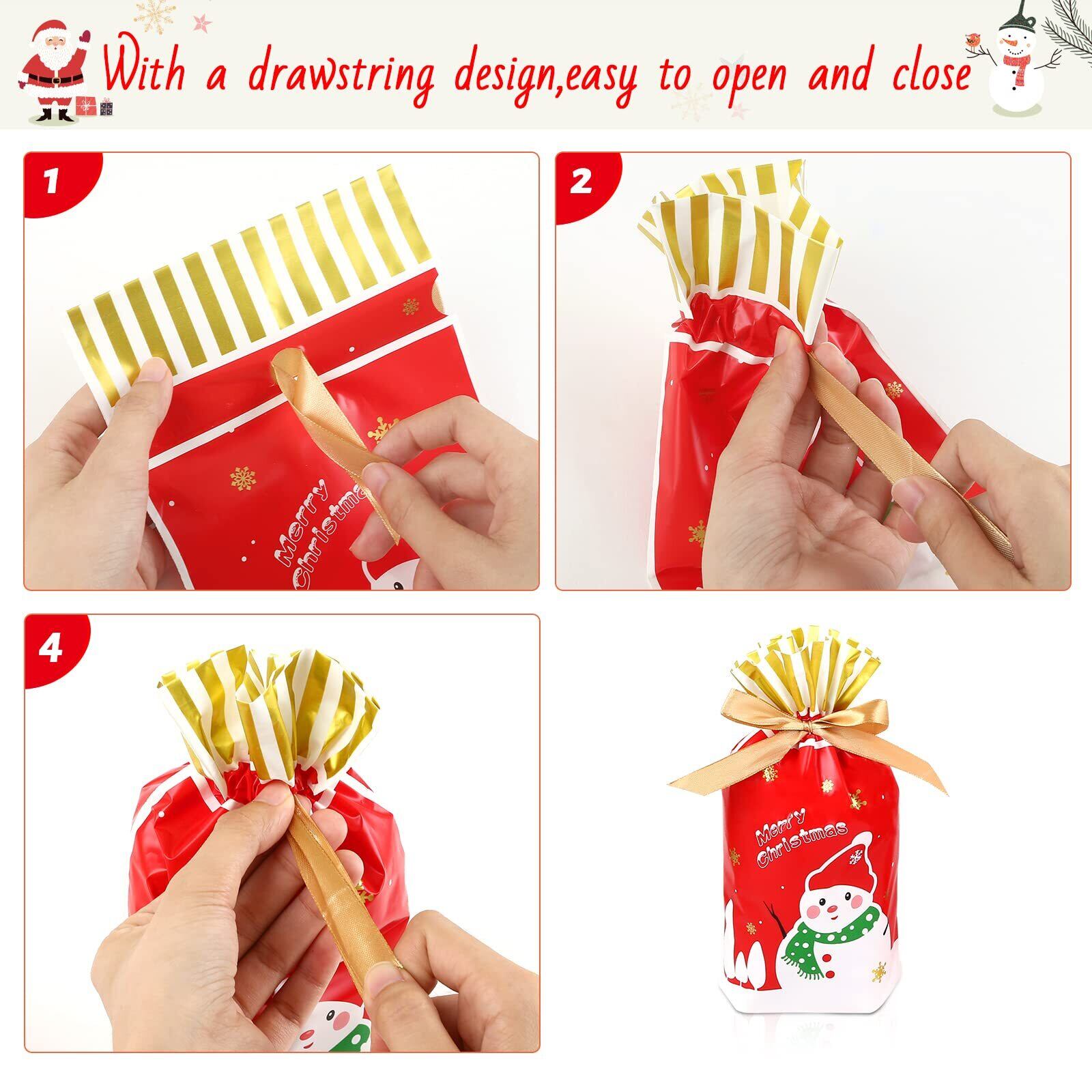 With a drawstring design,easy to open and close

1

Merry Christmas

2

4

Merry Christmas