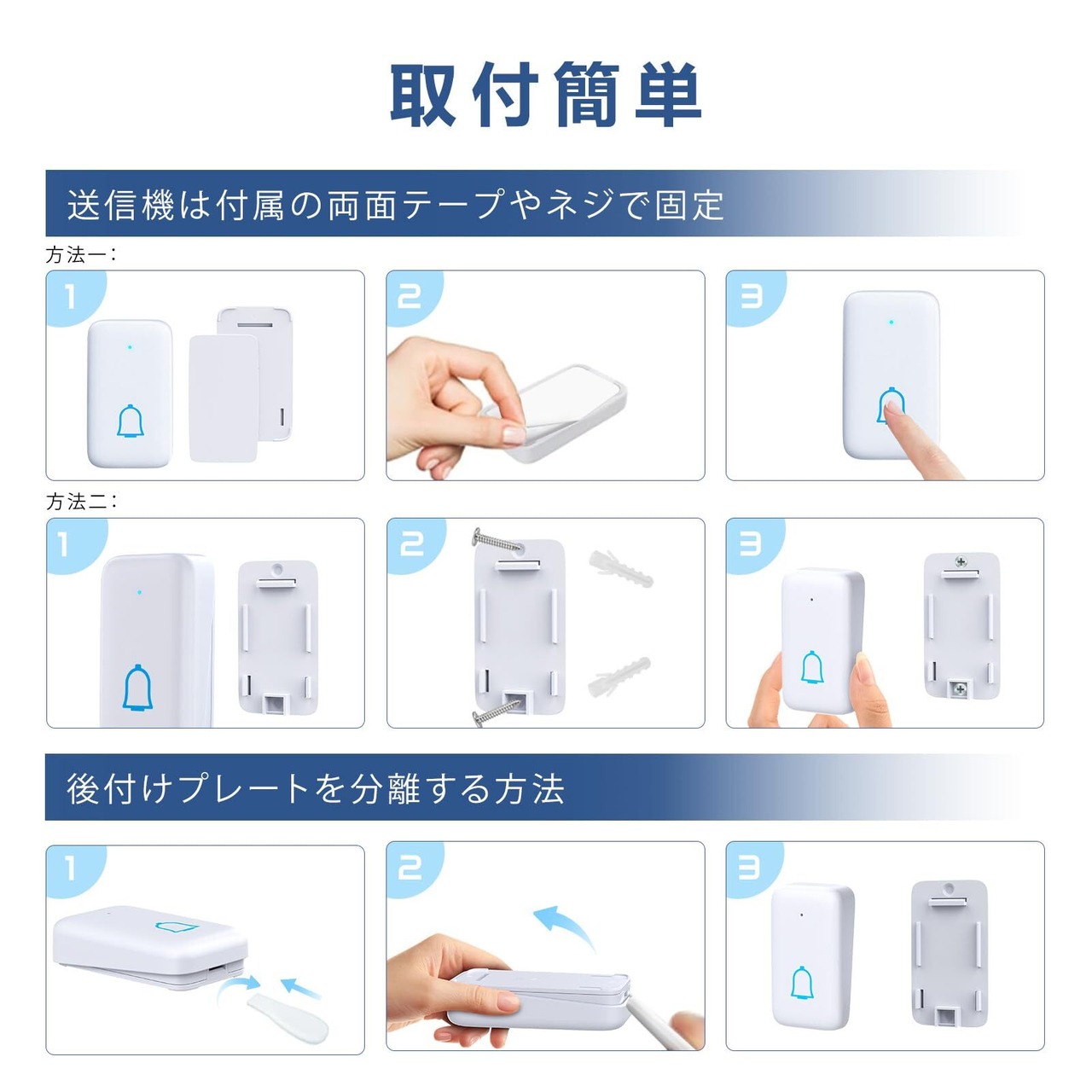 取付簡単

送信機は付属の両面テープやネジで固定

方法一：

1

2

3

方法二：

1

2

3

後付けプレートを分離する方法

1

2

3