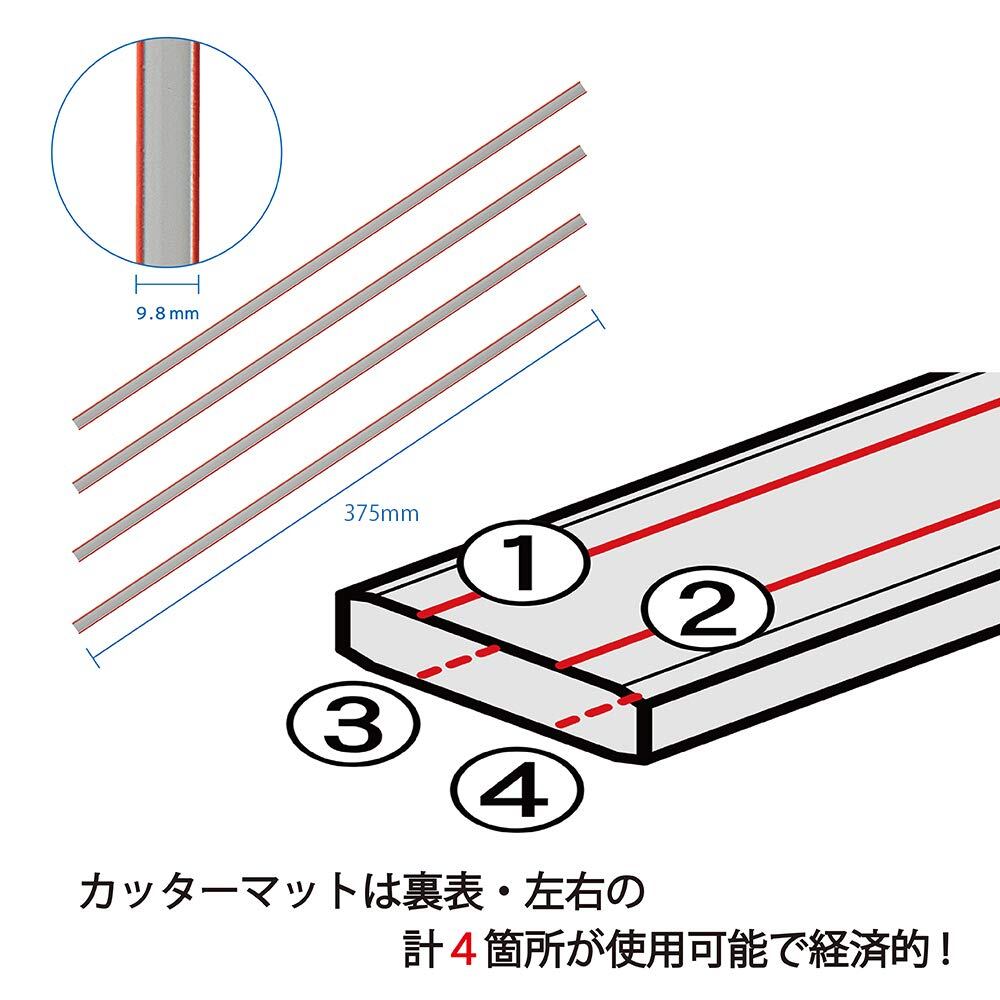 9.8mm

375mm

1

2

3

4

カッターマットは裏表・左右の
計4箇所が使用可能で経済的！