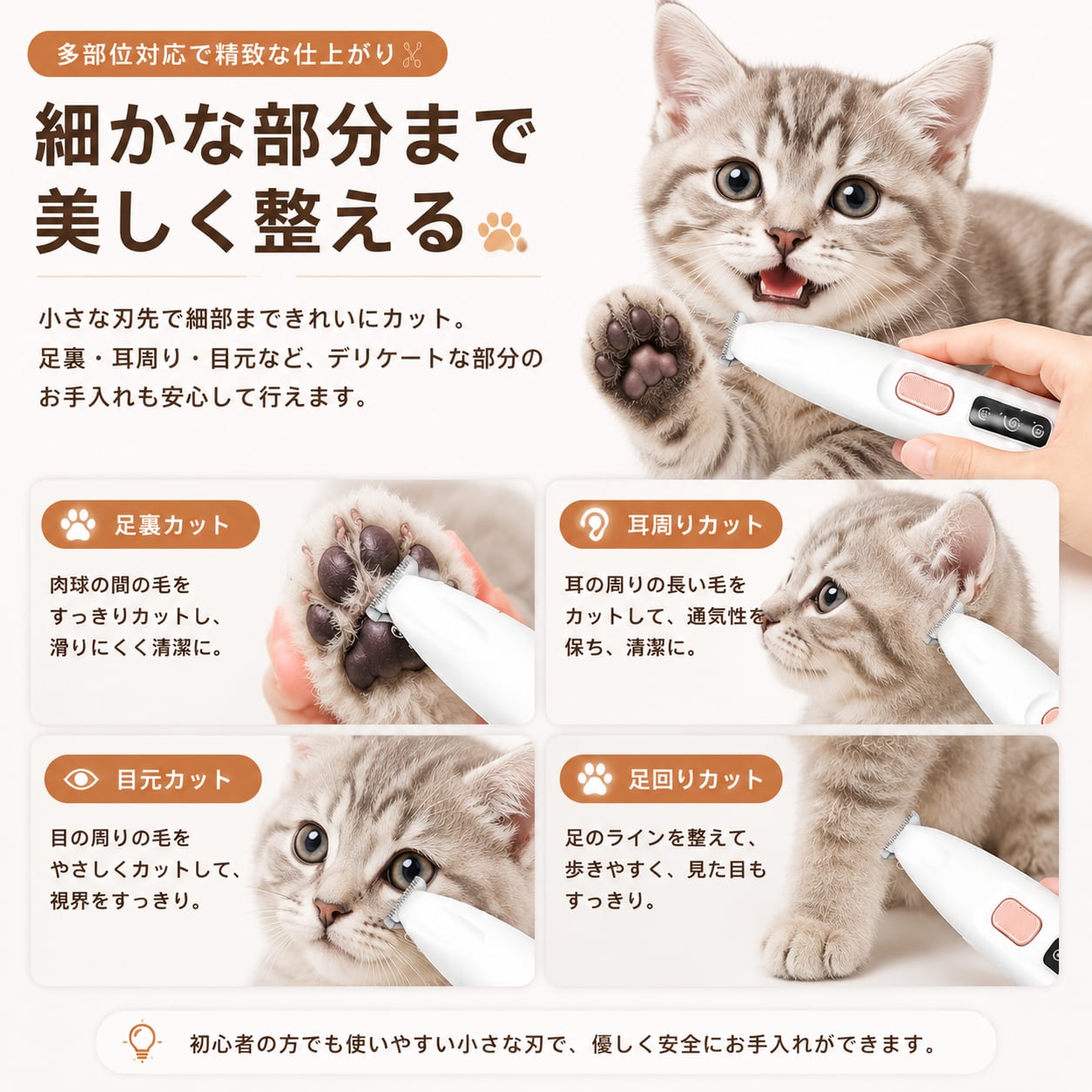 多部位対応で精致な仕上がり

細かな部分まで美しく整える

小さな刃先で細部まできれいにカット。
足裏・耳周り・目元など、デリケートな部分のお手入れも安心して行えます。

足裏カット

肉球の間の毛をすっきりカットし、滑りにくく清潔に。

耳周りカット

耳の周りの長い毛をカットして、通気性を保ち、清潔に。

目元カット

目の周りの毛をやさしくカットして、視界をすっきり。

足回りカット

足のラインを整えて、歩きやすく、見た目もすっきり。

初心者の方でも使いやすい小さな刃で、優しく安全にお手入れができます。