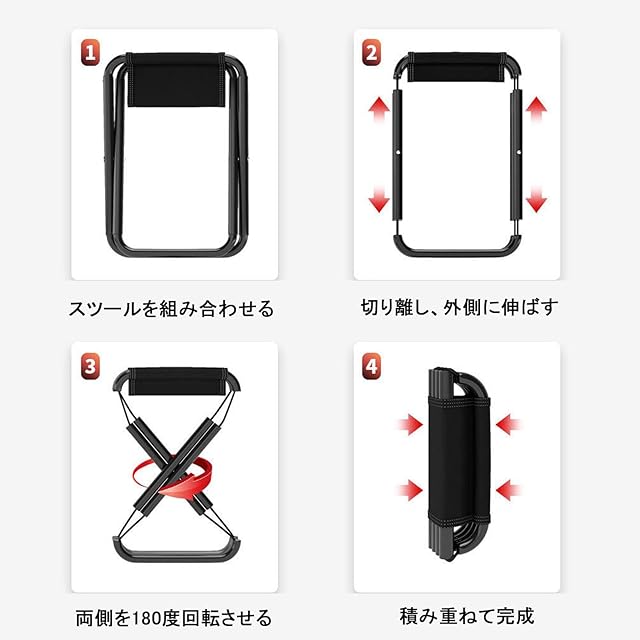 1

スツールを組み合わせる

2

切り離し、外側に伸ばす

3

両側を180度回転させる

4

積み重ねて完成