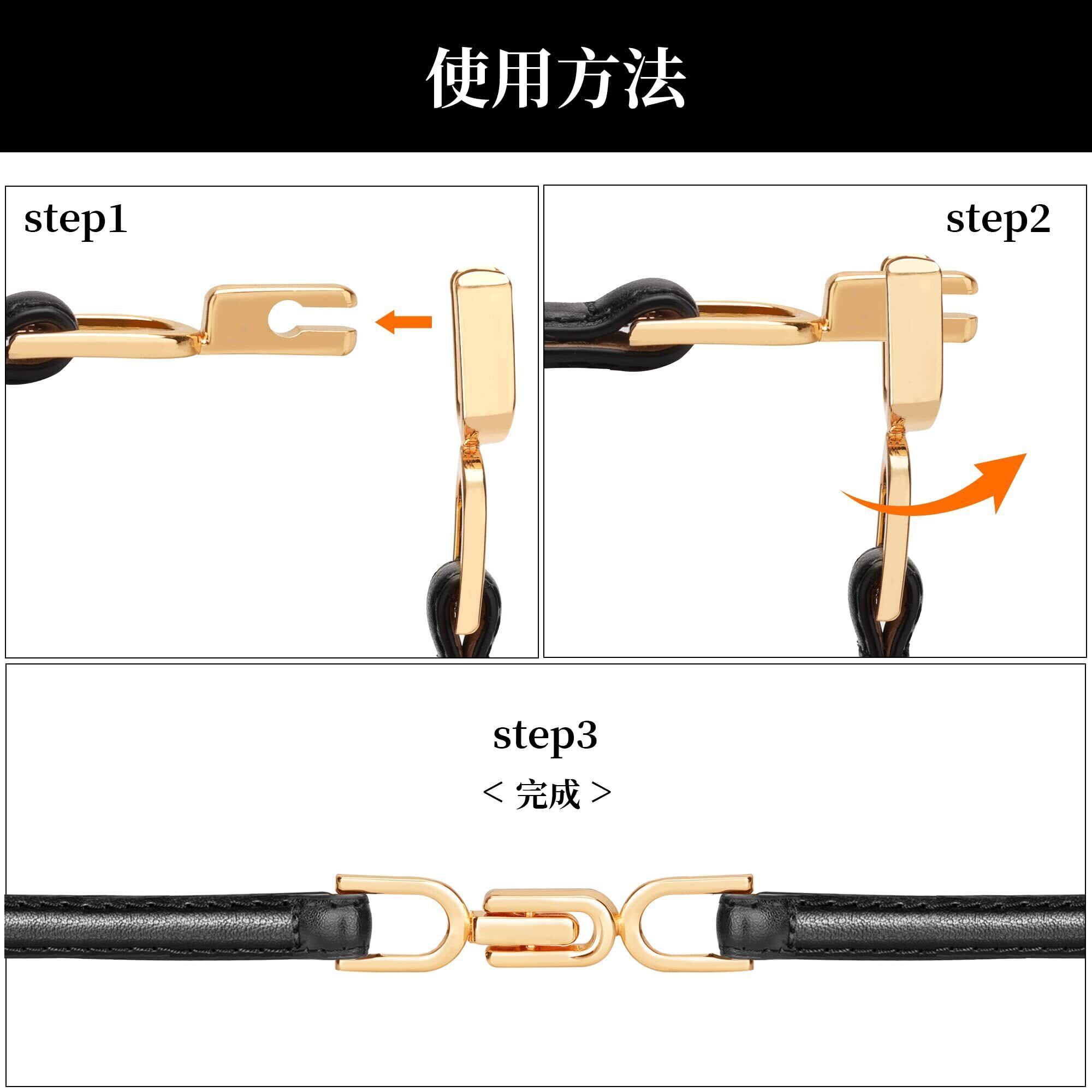 使用方法

step1

step2

step3

< 完成 >