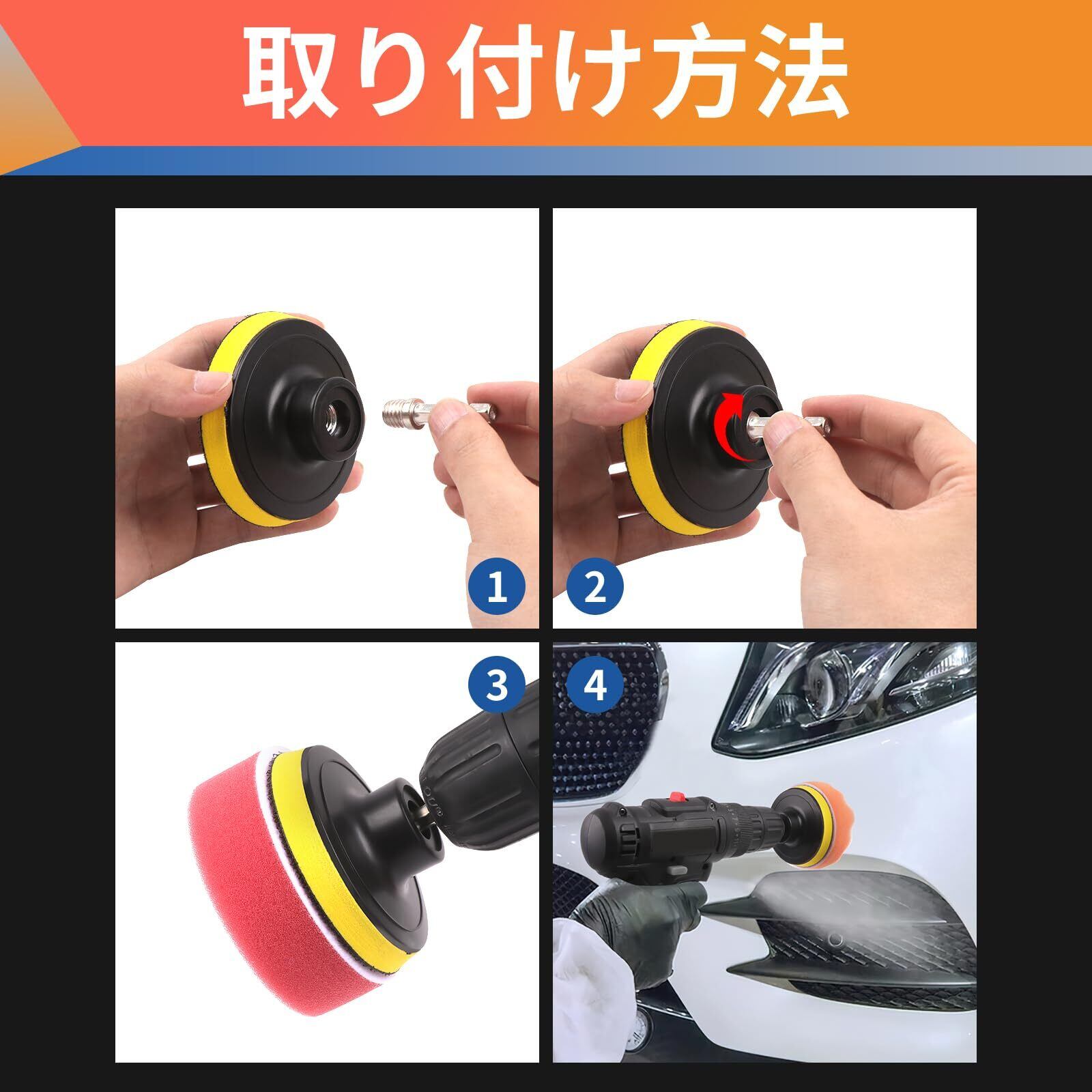 取り付け方法

1

2

3

4