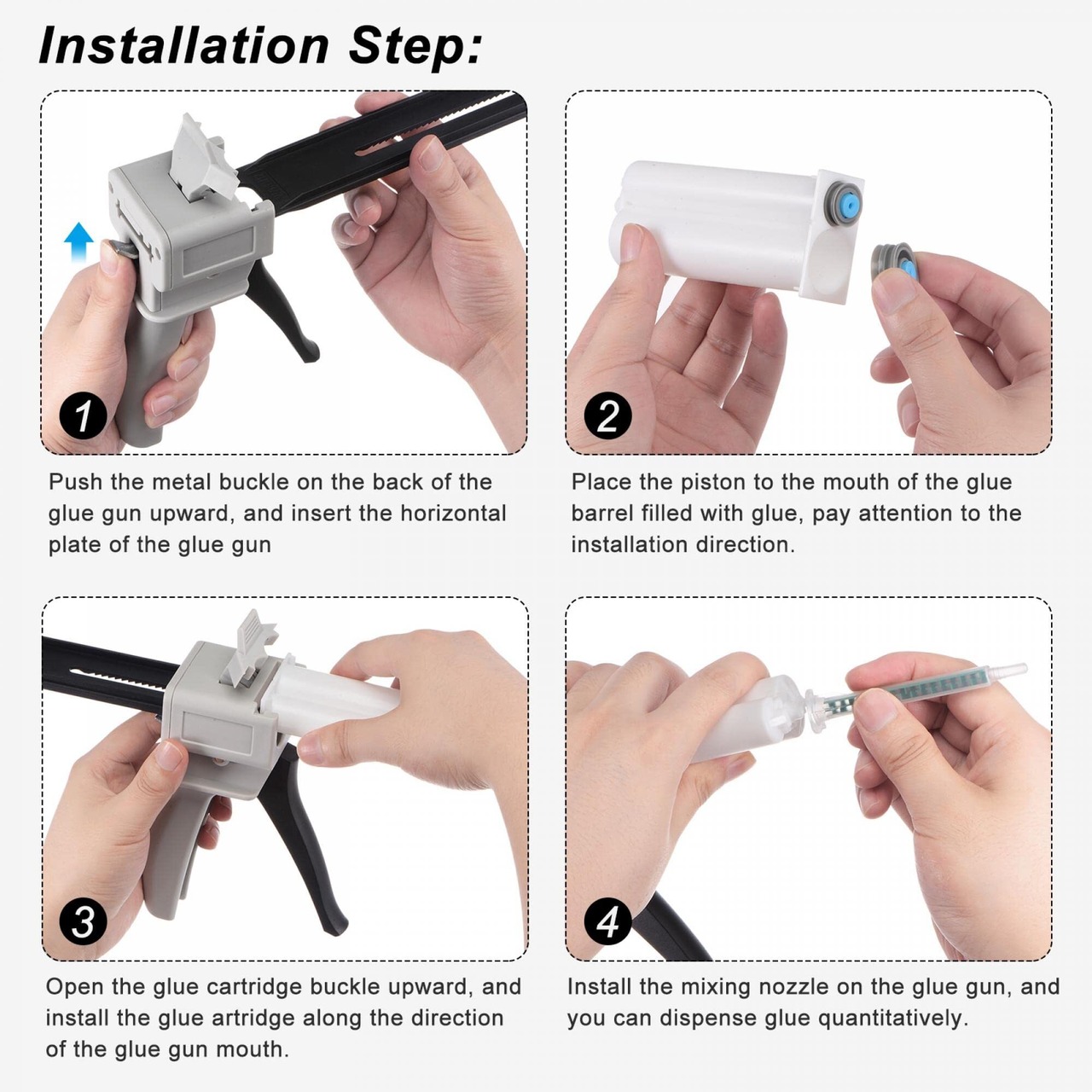 Installation Step:

1

Push the metal buckle on the back of the glue gun upward, and insert the horizontal plate of the glue gun

2

Place the piston to the mouth of the glue barrel filled with glue, pay attention to the installation direction.

3

Open the glue cartridge buckle upward, and install the glue artridge along the direction of the glue gun mouth.

4

Install the mixing nozzle on the glue gun, and you can dispense glue quantitatively.