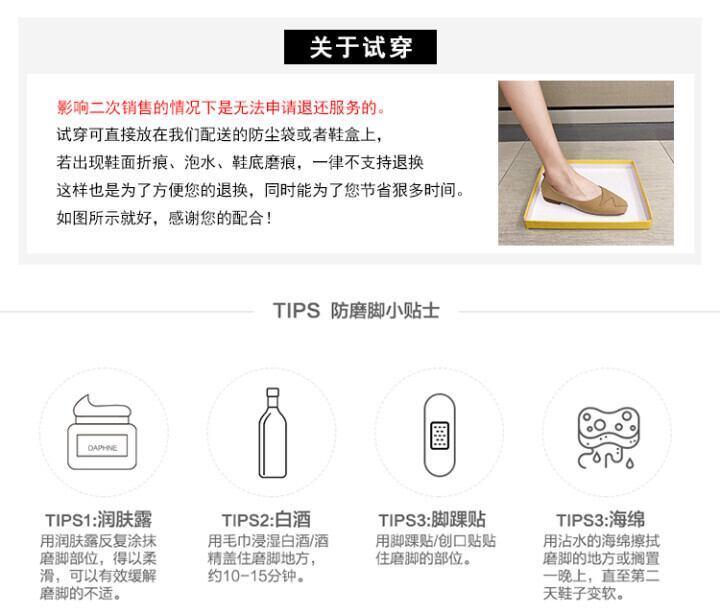 关于试穿

影响二次销售的情况下是无法申请退还服务的。
试穿可直接放在我们配送的防尘袋或者鞋盒上，
若出现鞋面折痕、泡水、鞋底磨痕，一律不支持退换
这样也是为了方便您的退换，同时能为了您节省狠多时间。
如图所示就好，感谢您的配合！

TIPS 防磨脚小贴士

DAPHNE

TIPS1:润肤露
用润肤露反复涂抹磨脚部位，得以柔滑，可以有效缓解磨脚的不适。

TIPS2:白酒
用毛巾浸湿白酒/酒精盖住磨脚地方，约10-15分钟。

TIPS3:脚踝贴
用脚踝贴/创口贴贴住磨脚的部位。

TIPS3:海绵
用沾水的海绵擦拭磨脚的地方或搁置一晚上，直至第二天鞋子变软。