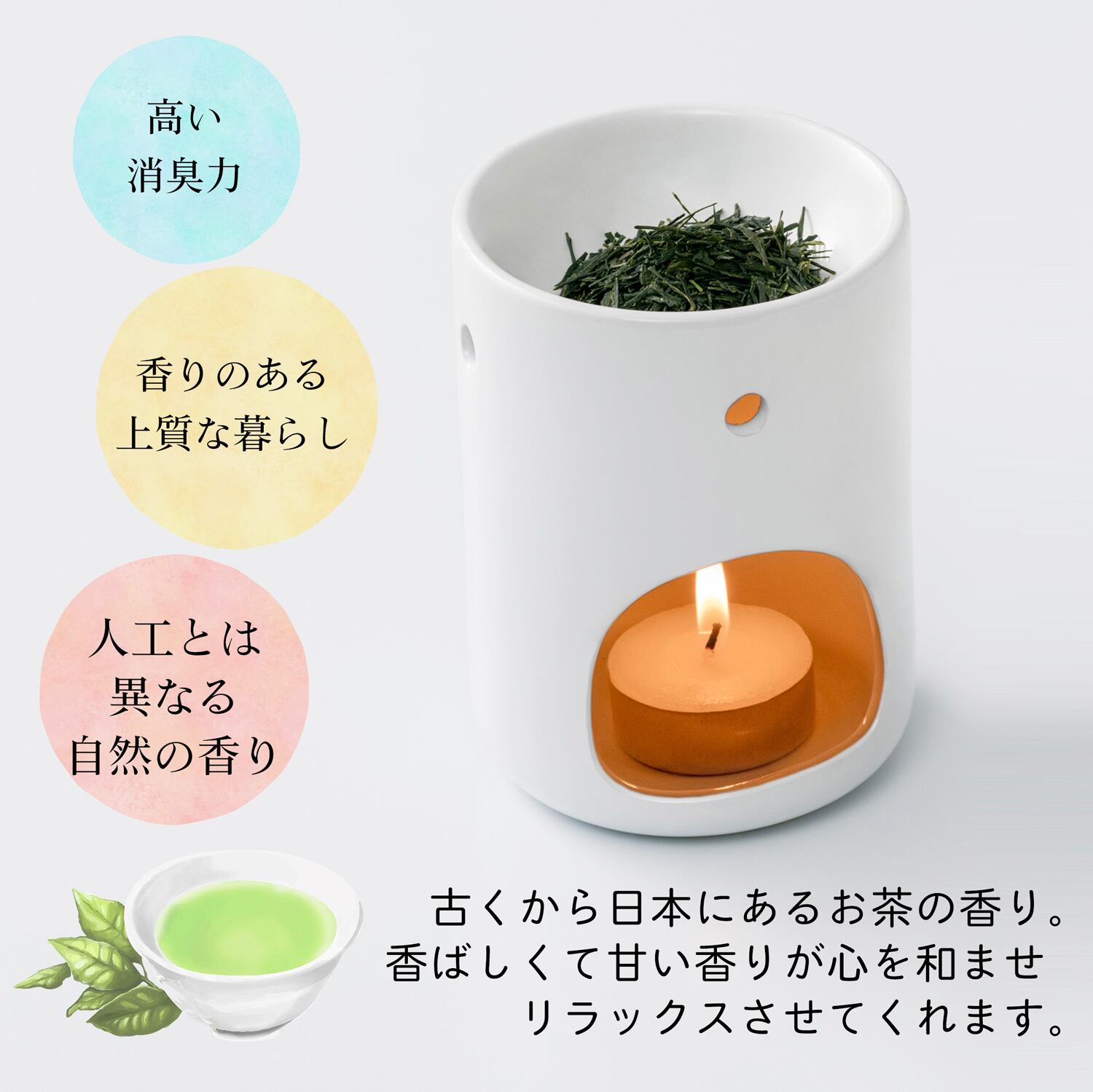 高い
消臭力

香りのある
上質な暮らし

人工とは
異なる
自然の香り

古くから日本にあるお茶の香り。
香ばしくて甘い香りが心を和ませ
リラックスさせてくれます。