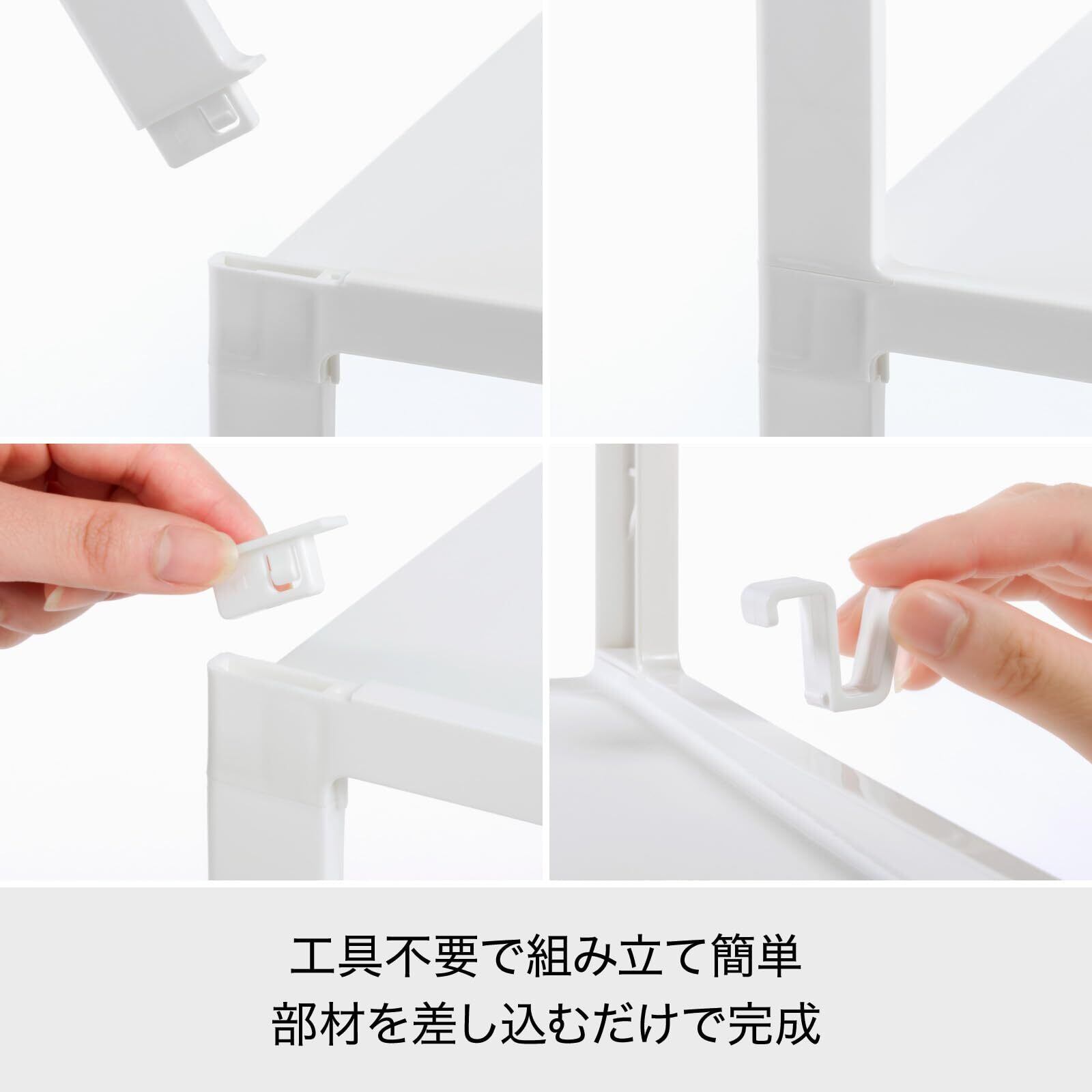 工具不要で組み立て簡単
部材を差し込むだけで完成