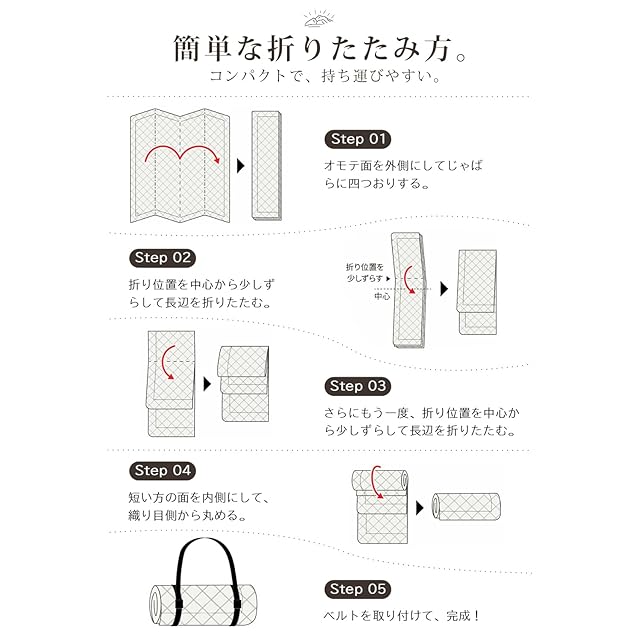 簡単な折りたたみ方。
コンパクトで、持ち運びやすい。

Step 01
オモテ面を外側にしてじゃばらに四つおりする。

Step 02
折り位置を中心から少しずらして長辺を折りたたむ。

折り位置を少しずらす
中心

Step 03
さらにもう一度、折り位置を中心から少しずらして長辺を折りたたむ。

Step 04
短い方の面を内側にして、織り目側から丸める。

Step 05
ベルトを取り付けて、完成！