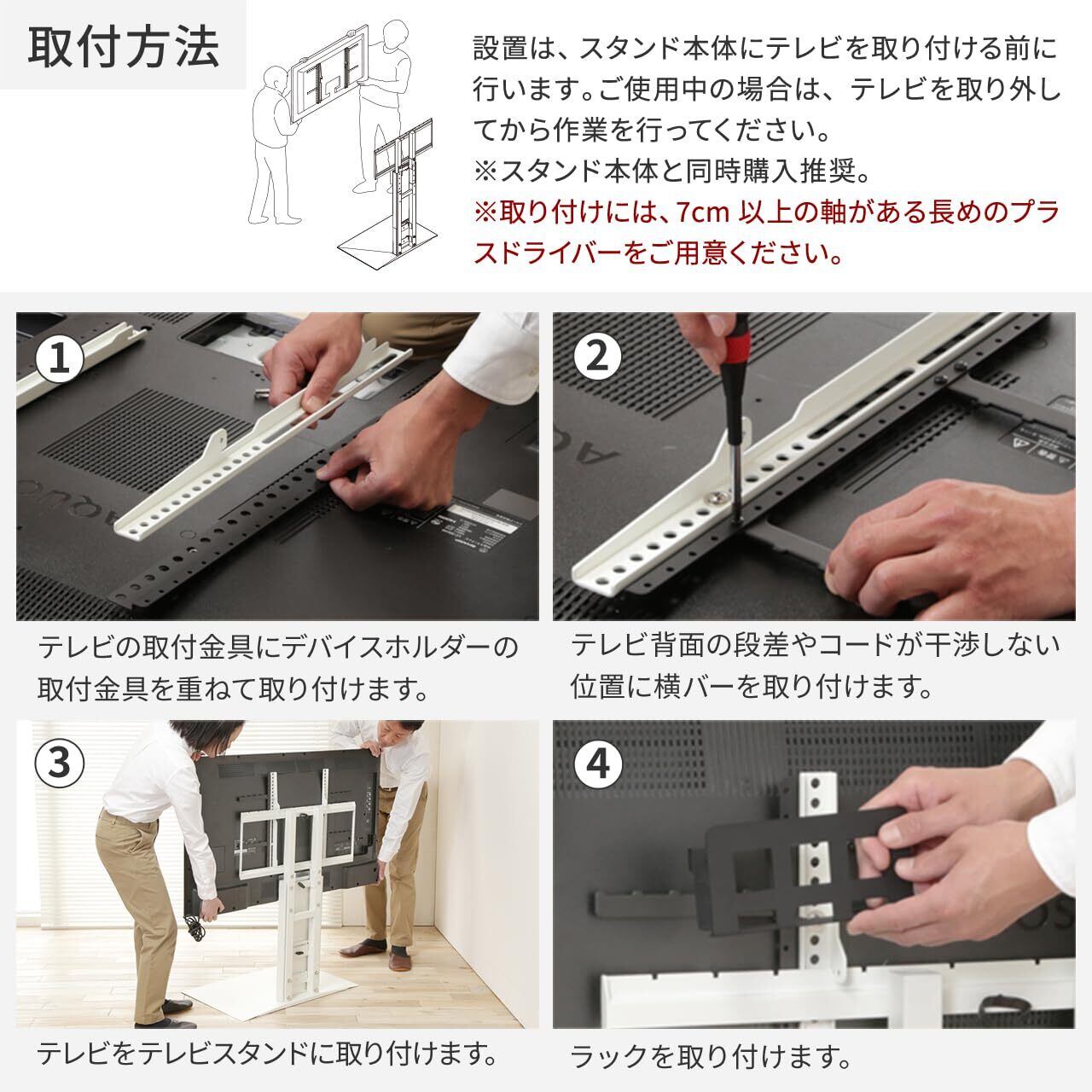 取付方法

設置は、スタンド本体にテレビを取り付ける前に行います。ご使用中の場合は、テレビを取り外してから作業を行ってください。
※スタンド本体と同時購入推奨。
※取り付けには、7cm 以上の軸がある長めのプラスドライバーをご用意ください。

1
テレビの取付金具にデバイスホルダーの取付金具を重ねて取り付けます。

2
テレビ背面の段差やコードが干渉しない位置に横バーを取り付けます。

3
テレビをテレビスタンドに取り付けます。

4
ラックを取り付けます。