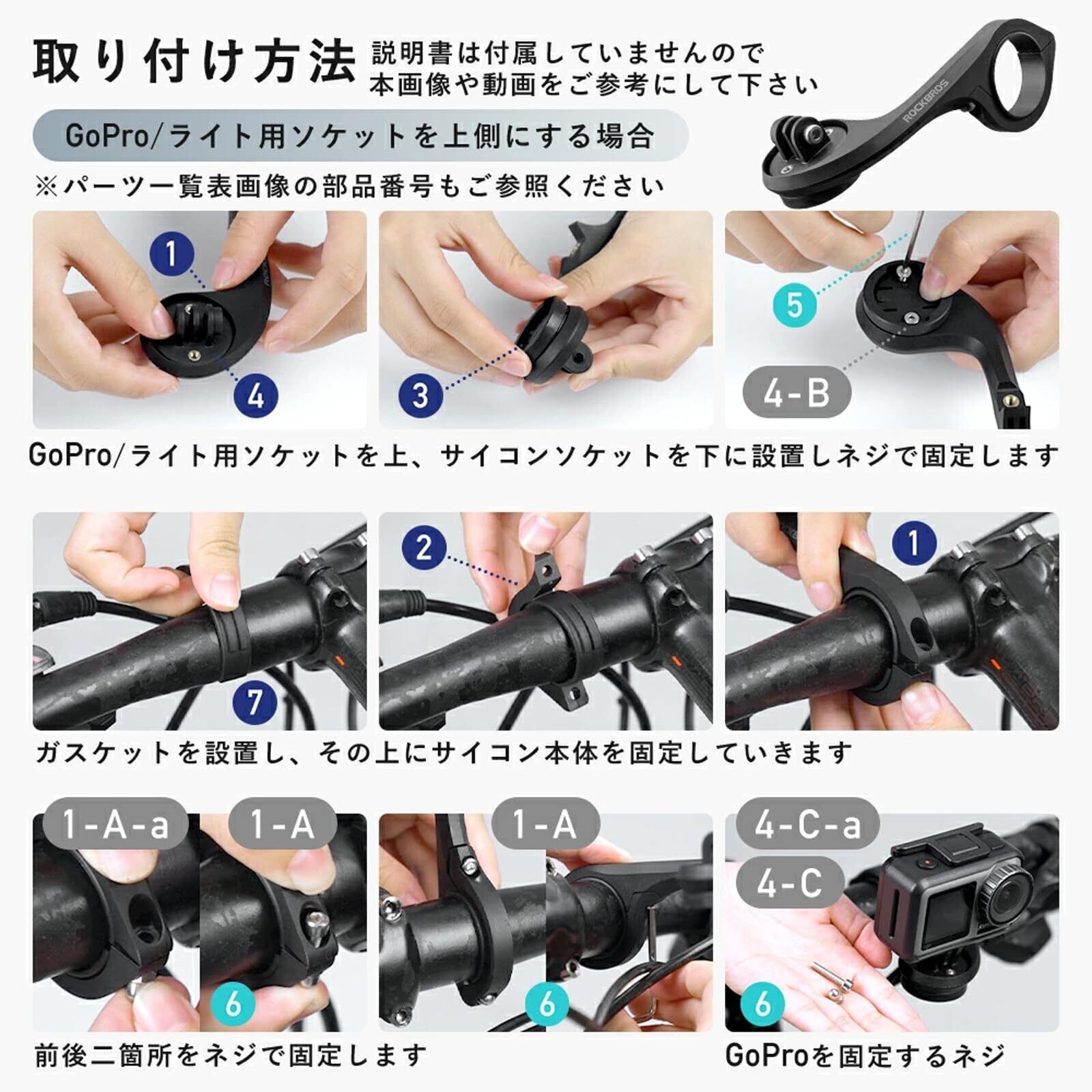 取り付け方法 説明書は付属していませんので 本画像や動画をご参考にして下さい

ROCKBROS

GoPro/ライト用ソケットを上側にする場合

※パーツ一覧表画像の部品番号もご参照ください

1
4
3
5
4-B

GoPro/ライト用ソケットを上、サイコンソケットを下に設置しネジで固定します

7
2
1

ガスケットを設置し、その上にサイコン本体を固定していきます

1-A-a
1-A
6
1-A
6
4-C-a
4-C
6

前後二箇所をネジで固定します

GoProを固定するネジ