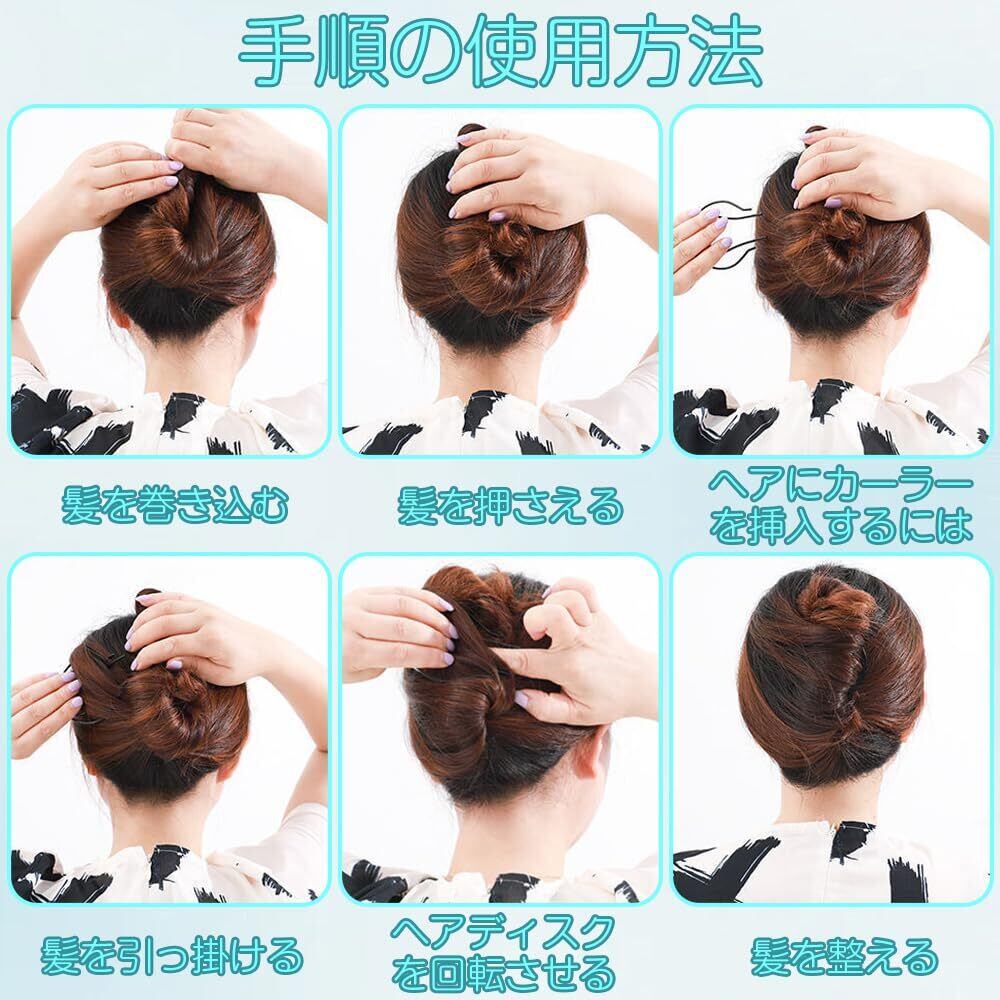 手順の使用方法

髪を巻き込む

髪を押さえる

ヘアにカーラーを挿入するには

髪を引っ掛ける

ヘアディスクを回転させる

髪を整える