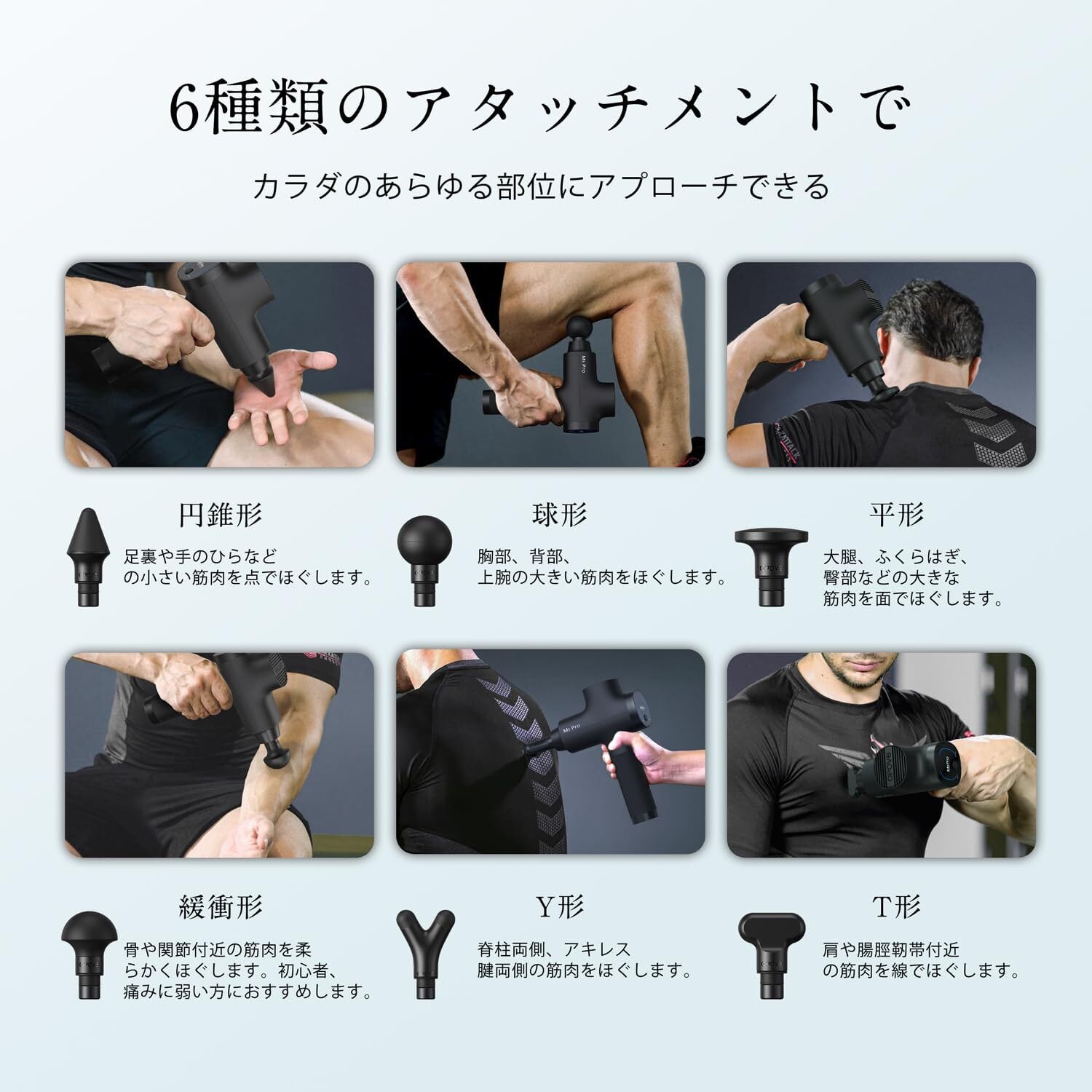 6種類のアタッチメントで

カラダのあらゆる部位にアプローチできる

Mi Pro

円錐形

足裏や手のひらなどの小さい筋肉を点でほぐします。

球形

胸部、背部、上腕の大きい筋肉をほぐします。

平形

大腿、ふくらはぎ、臀部などの大きな筋肉を面でほぐします。

Mi Pro

緩衝形

骨や関節付近の筋肉を柔らかくほぐします。初心者、痛みに弱い方におすすめします。

Y形

脊柱両側、アキレス腱両側の筋肉をほぐします。

T形

肩や腸脛靭帯付近の筋肉を線でほぐします。