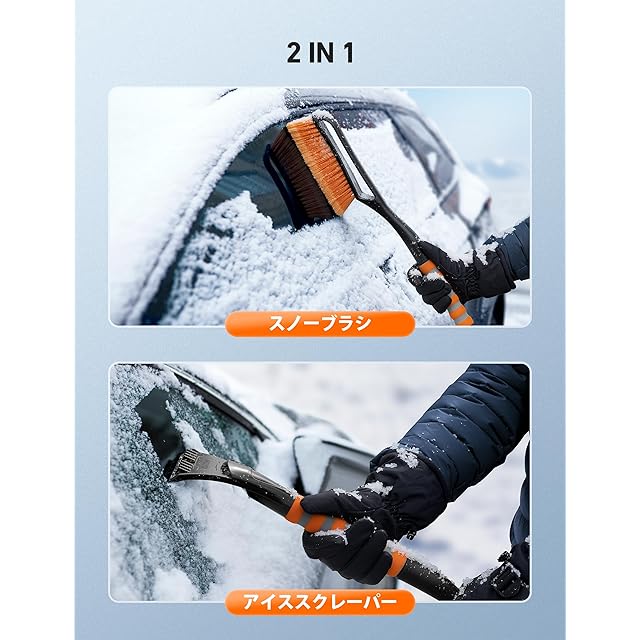 2 IN 1

スノーブラシ

アイススクレーパー