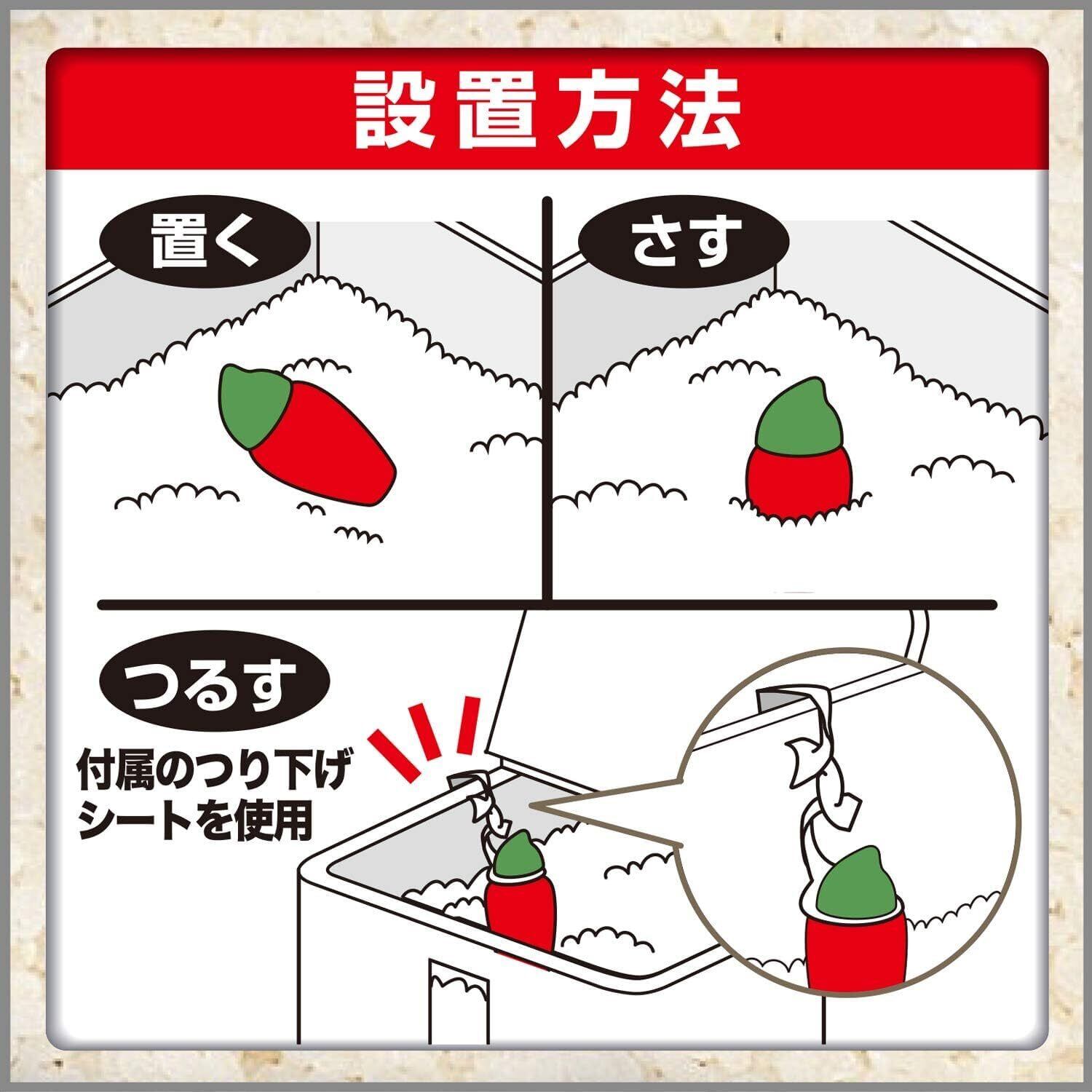 設置方法

置く

さす

つるす

付属のつり下げシートを使用