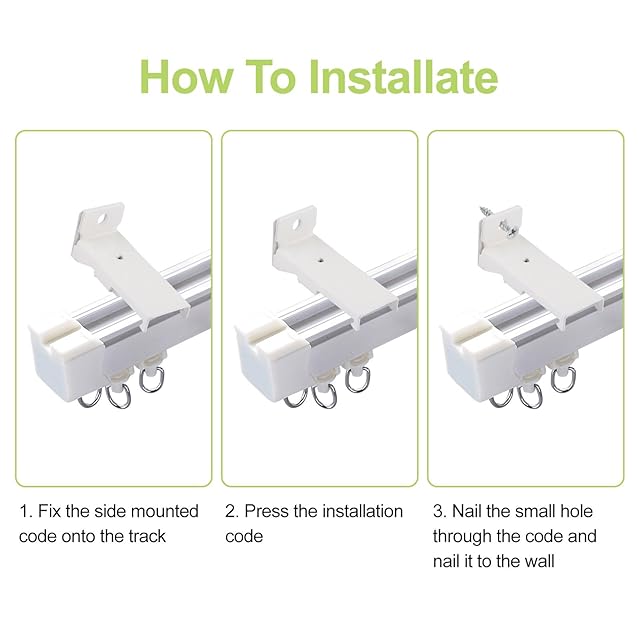 How To Installate

1. Fix the side mounted code onto the track

2. Press the installation code

3. Nail the small hole through the code and nail it to the wall