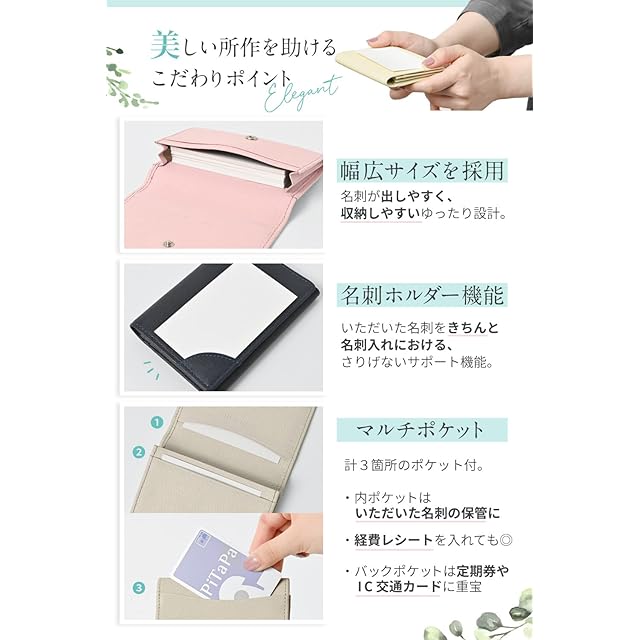 美しい所作を助ける
こだわりポイント
Elegant

幅広サイズを採用
名刺が出しやすく、
収納しやすいゆったり設計。

名刺ホルダー機能
いただいた名刺をきちんと
名刺入れにおける、
さりげないサポート機能。

1
2
3
PiTaPa

マルチポケット
計３箇所のポケット付。

・内ポケットは
いただいた名刺の保管に

・経費レシートを入れても◎

・バックポケットは定期券や
ＩＣ交通カードに重宝