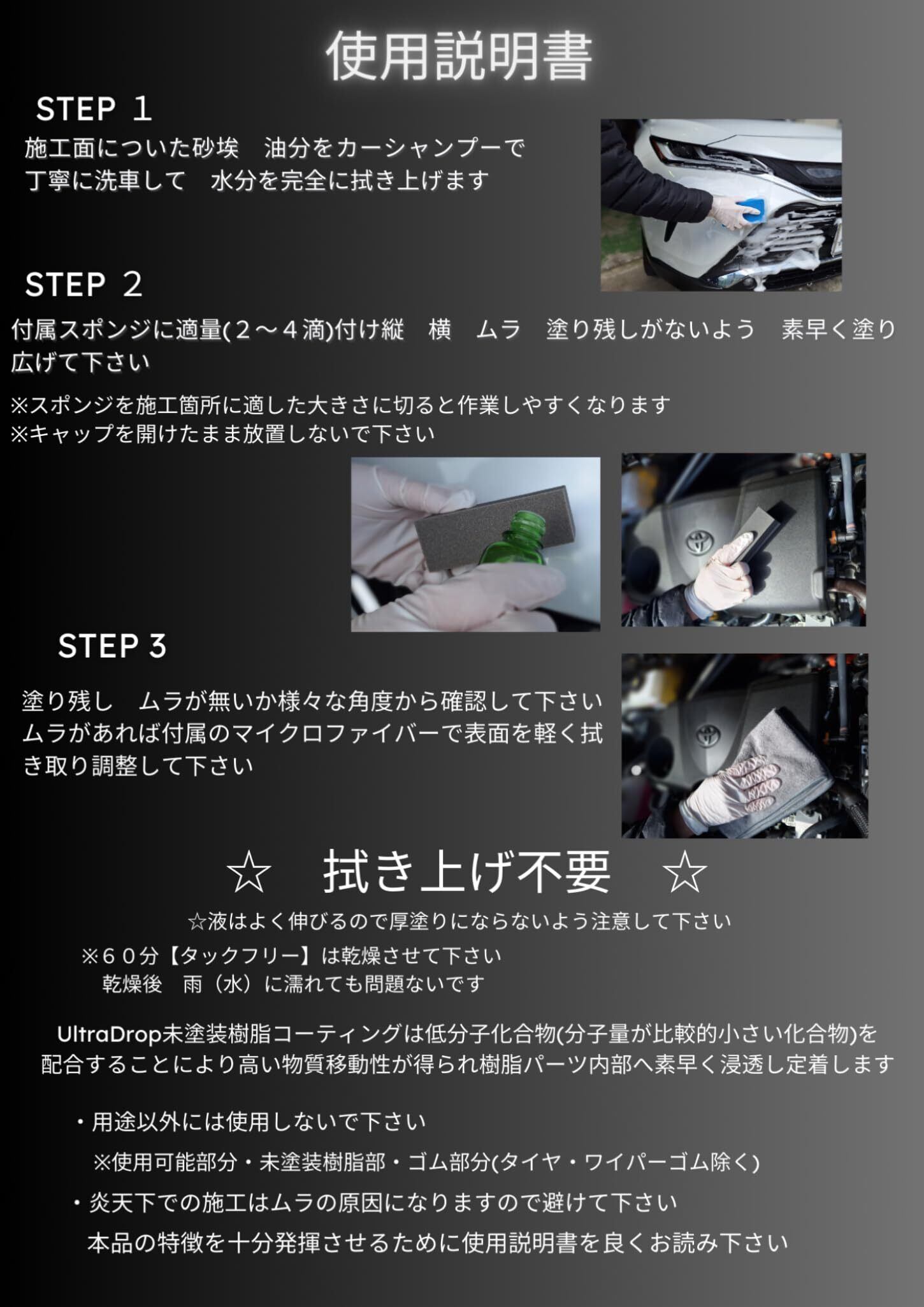 使用説明書

STEP 1

施工面についた砂埃　油分をカーシャンプーで丁寧に洗車して　水分を完全に拭き上げます

STEP 2

付属スポンジに適量(２～４滴)付け縦　横　ムラ　塗り残しがないよう　素早く塗り広げて下さい

※スポンジを施工箇所に適した大きさに切ると作業しやすくなります
※キャップを開けたまま放置しないで下さい

STEP 3

塗り残し　ムラが無いか様々な角度から確認して下さい
ムラがあれば付属のマイクロファイバーで表面を軽く拭き取り調整して下さい

☆　拭き上げ不要　☆

☆液はよく伸びるので厚塗りにならないよう注意して下さい

※６０分【タックフリー】は乾燥させて下さい
乾燥後　雨（水）に濡れても問題ないです

UltraDrop未塗装樹脂コーティングは低分子化合物(分子量が比較的小さい化合物)を配合することにより高い物質移動性が得られ樹脂パーツ内部へ素早く浸透し定着します

・用途以外には使用しないで下さい
※使用可能部分・未塗装樹脂部・ゴム部分(タイヤ・ワイパーゴム除く)
・炎天下での施工はムラの原因になりますので避けて下さい
本品の特徴を十分発揮させるために使用説明書を良くお読み下さい