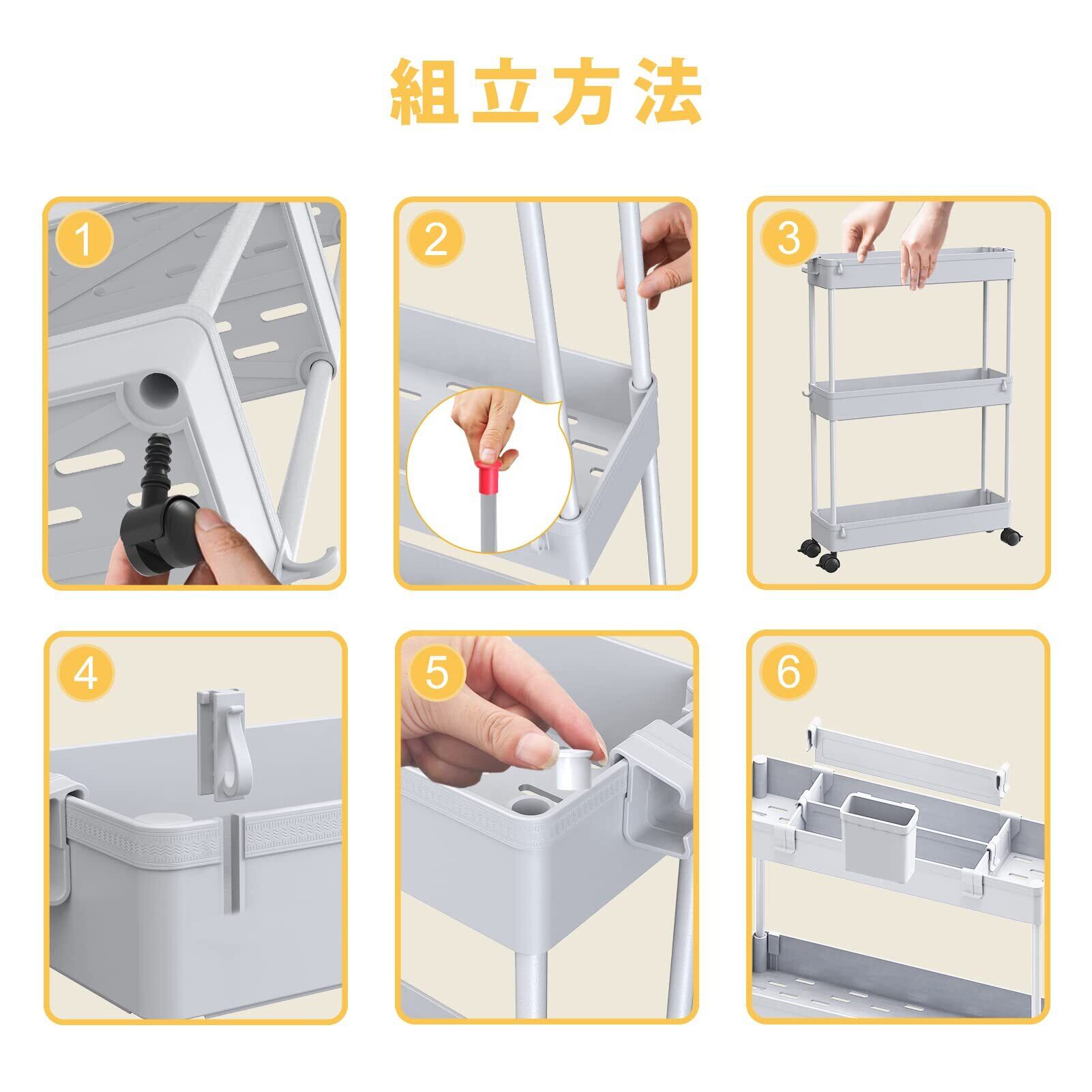 組立方法

1

2

3

4

5

6