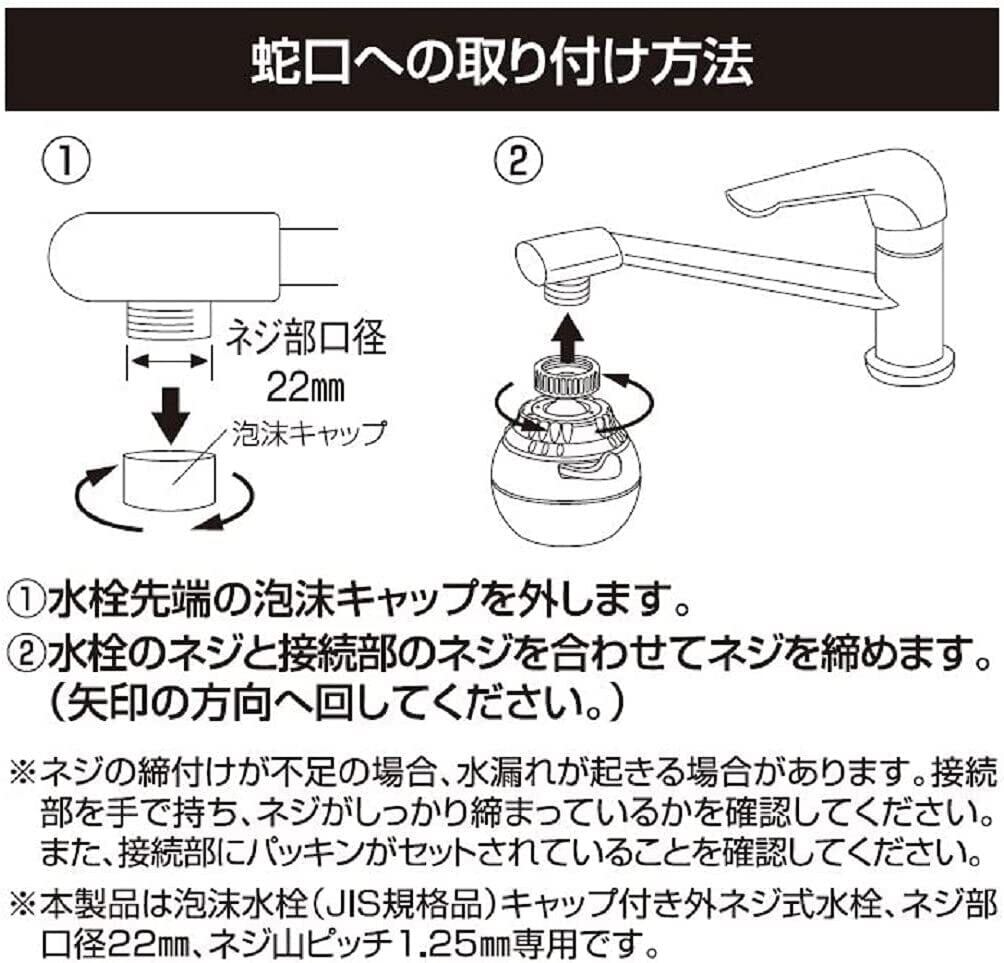 蛇口への取り付け方法

①

ネジ部口径 22㎜

泡沫キャップ

②

①水栓先端の泡沫キャップを外します。
②水栓のネジと接続部のネジを合わせてネジを締めます。（矢印の方向へ回してください。）

※ネジの締付けが不足の場合、水漏れが起きる場合があります。接続部を手で持ち、ネジがしっかり締まっているかを確認してください。また、接続部にパッキンがセットされていることを確認してください。

※本製品は泡沫水栓（JIS規格品）キャップ付き外ネジ式水栓、ネジ部口径22㎜、ネジ山ピッチ1.25㎜専用です。