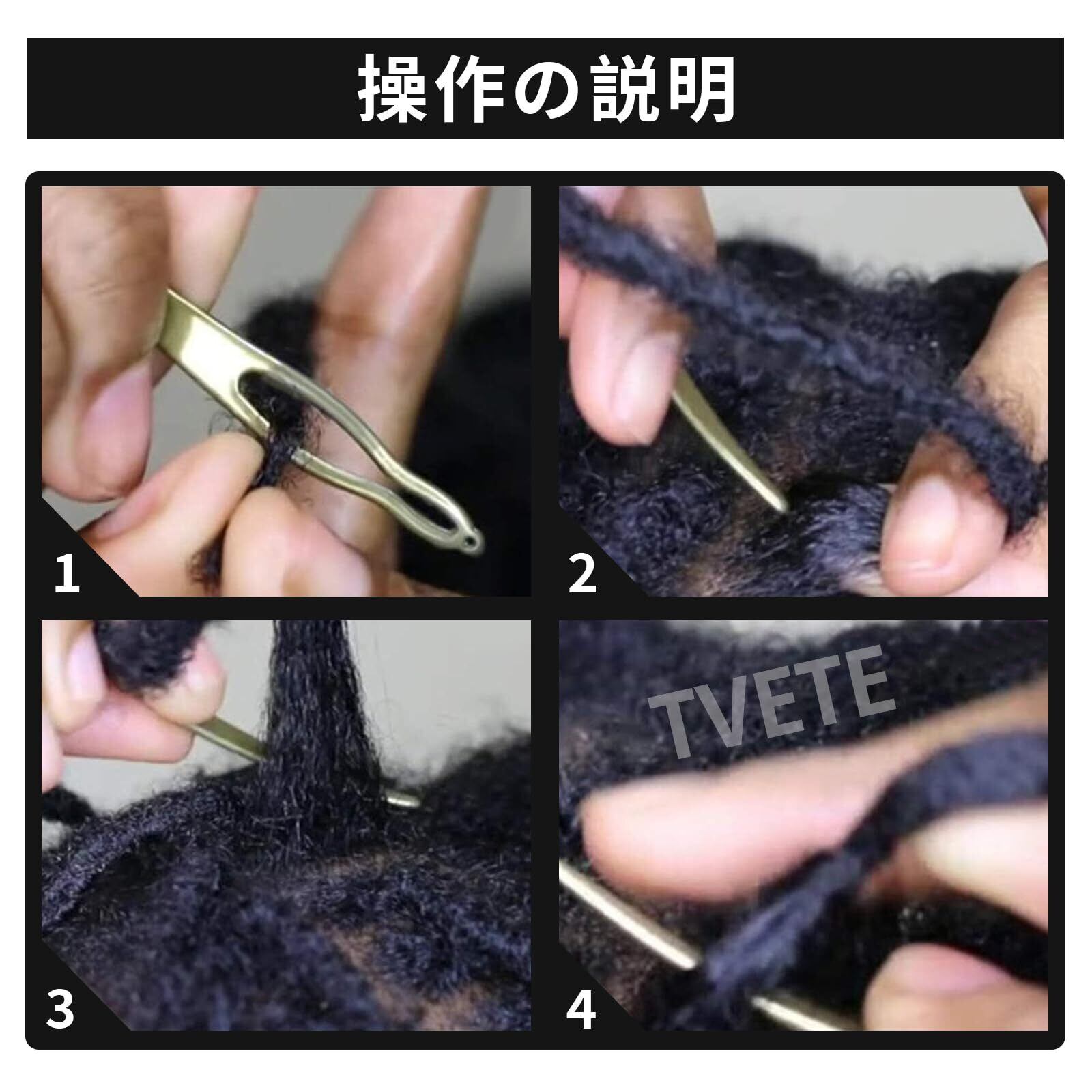 操作の説明

1

2

3

TVETE

4