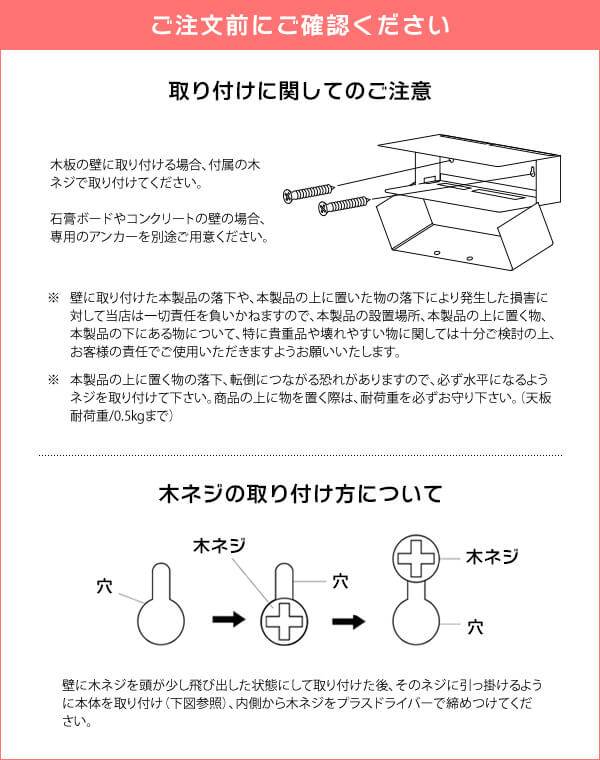 ご注文前にご確認ください

取り付けに関してのご注意

木板の壁に取り付ける場合、付属の木ネジで取り付けてください。

石膏ボードやコンクリートの壁の場合、専用のアンカーを別途ご用意ください。

※ 壁に取り付けた本製品の落下や、本製品の上に置いた物の落下により発生した損害に対して当店は一切責任を負いかねますので、本製品の設置場所、本製品の上に置く物、本製品の下にある物について、特に貴重品や壊れやすい物に関しては十分ご検討の上、お客様の責任でご使用いただきますようお願いいたします。

※ 本製品の上に置く物の落下、転倒につながる恐れがありますので、必ず水平になるようネジを取り付けて下さい。商品の上に物を置く際は、耐荷重を必ずお守り下さい。（天板耐荷重/0.5kgまで）

木ネジの取り付け方について

穴

木ネジ

穴

木ネジ

穴

壁に木ネジを頭が少し飛び出した状態にして取り付けた後、そのネジに引っ掛けるように本体を取り付け（下図参照）、内側から木ネジをプラスドライバーで締めつけてください。