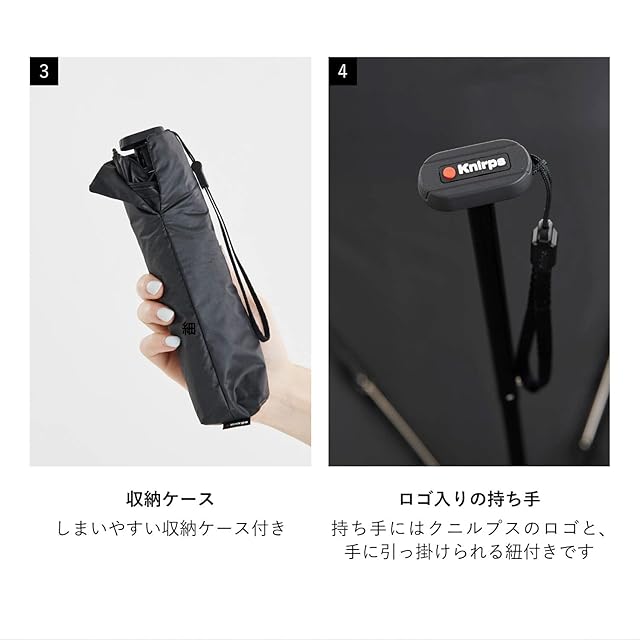 3

細

収納ケース

しまいやすい収納ケース付き

4

Knirps

ロゴ入りの持ち手

持ち手にはクニルプスのロゴと、手に引っ掛けられる紐付きです