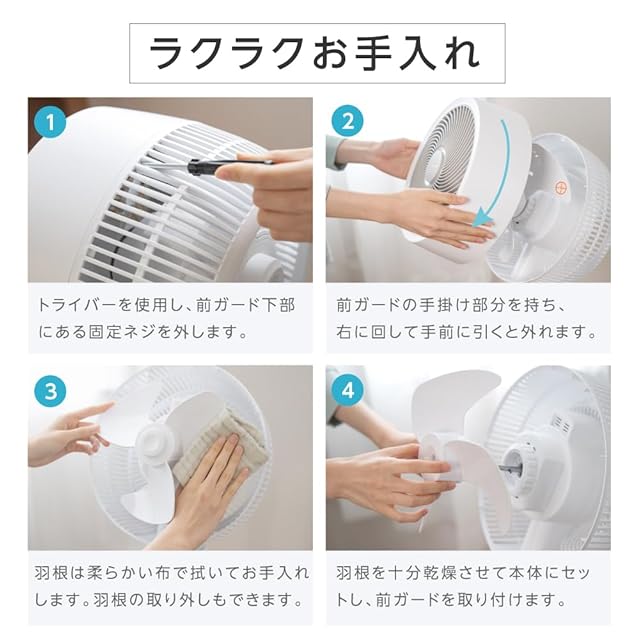 ラクラクお手入れ

1

トライバーを使用し、前ガード下部にある固定ネジを外します。

2

前ガードの手掛け部分を持ち、右に回して手前に引くと外れます。

3

羽根は柔らかい布で拭いてお手入れします。羽根の取り外しもできます。

4

羽根を十分乾燥させて本体にセットし、前ガードを取り付けます。