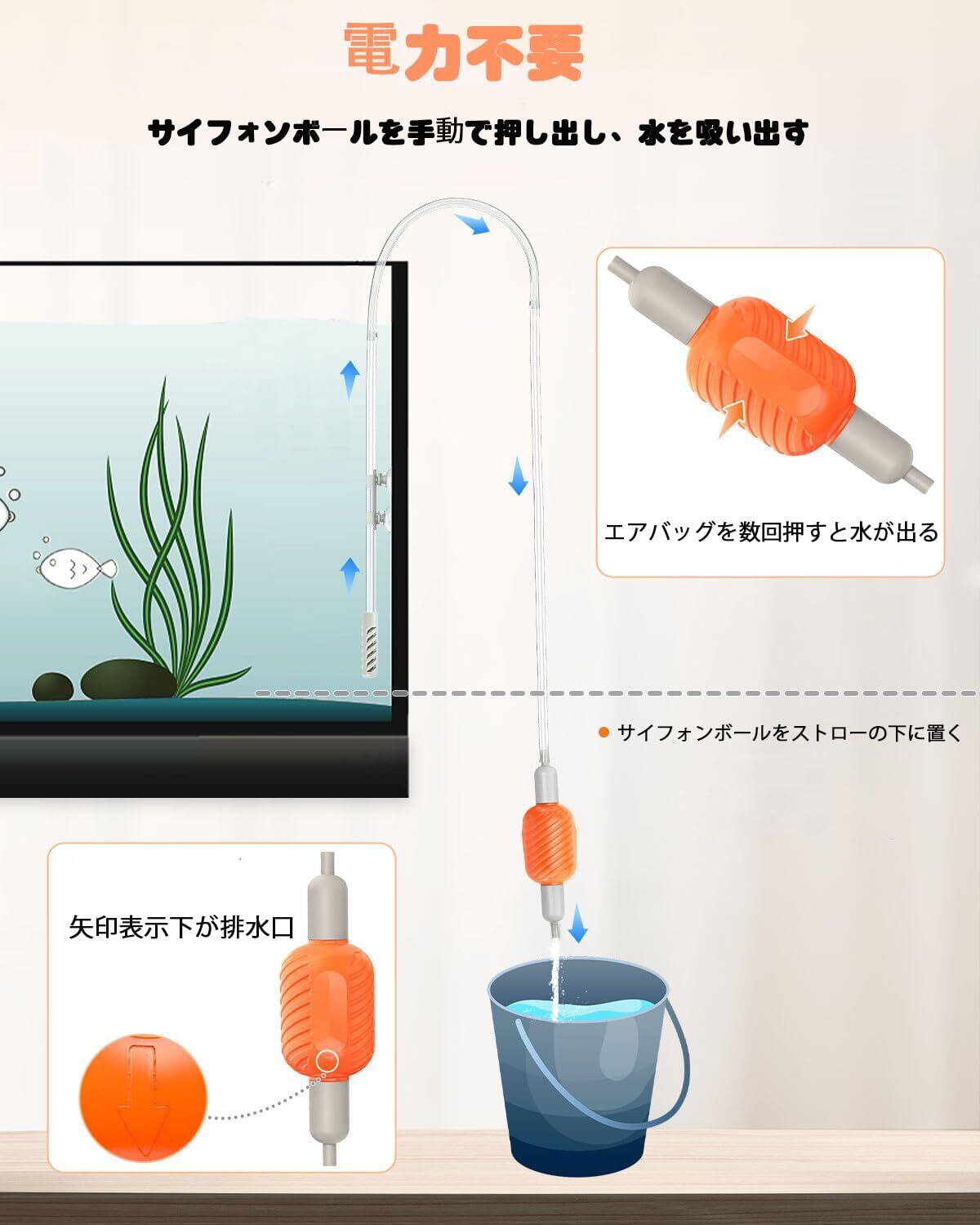 電力不要

サイフォンボールを手動で押し出し、水を吸い出す

エアバッグを数回押すと水が出る

サイフォンボールをストローの下に置く

矢印表示下が排水口