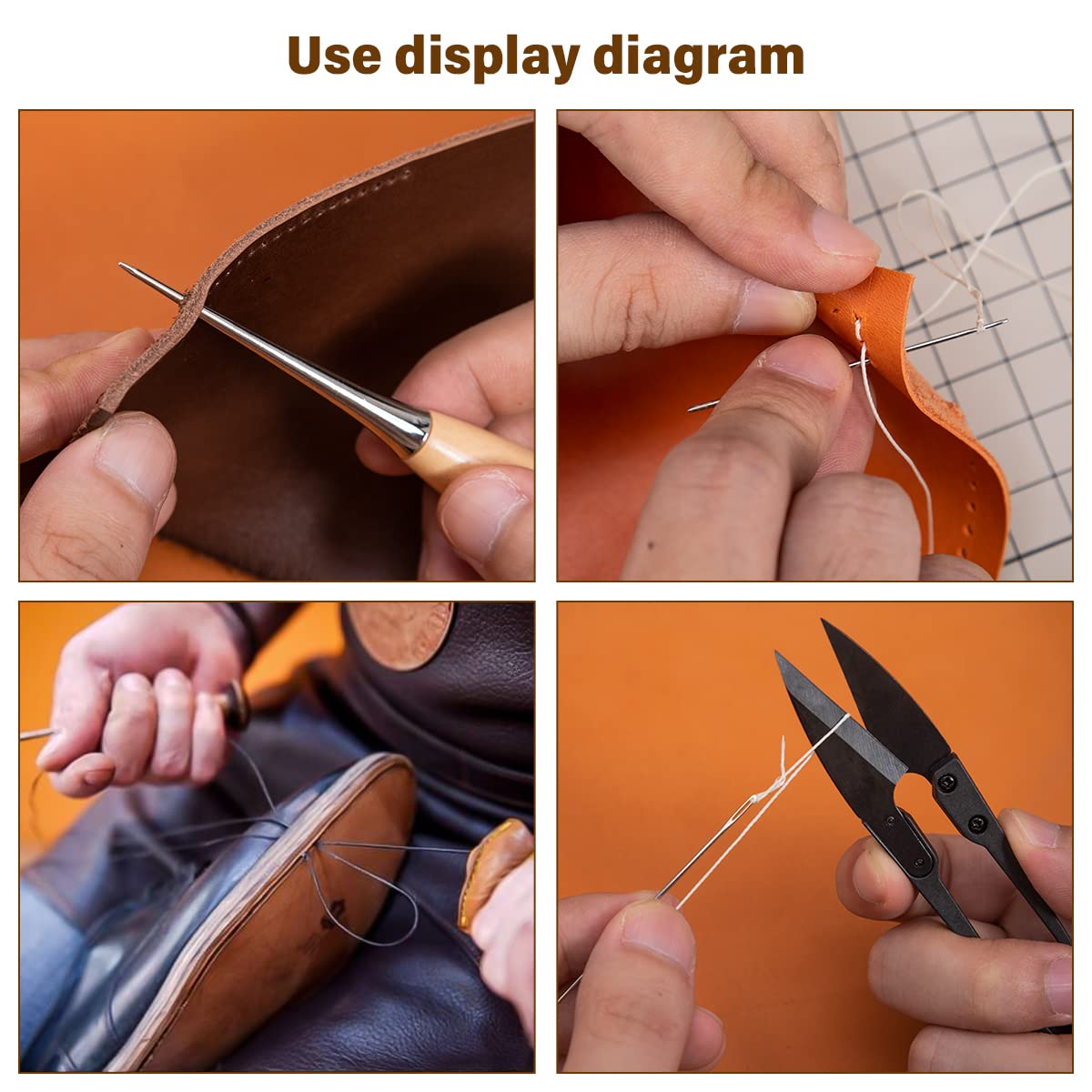 Use display diagram