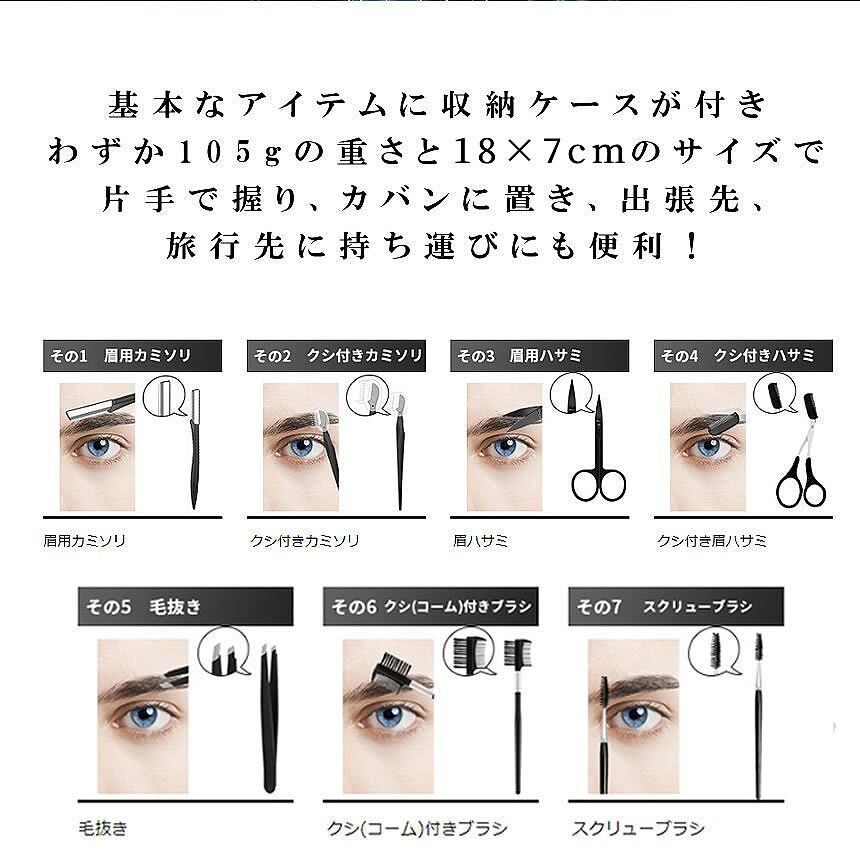 基本なアイテムに収納ケースが付き
わずか105gの重さと18×7cmのサイズで
片手で握り、カバンに置き、出張先、
旅行先に持ち運びにも便利！

その1　眉用カミソリ

眉用カミソリ

その2　クシ付きカミソリ

クシ付きカミソリ

その3　眉用ハサミ

眉ハサミ

その4　クシ付きハサミ

クシ付き眉ハサミ

その5　毛抜き

毛抜き

その6　クシ(コーム)付きブラシ

クシ(コーム)付きブラシ

その7　スクリューブラシ

スクリューブラシ