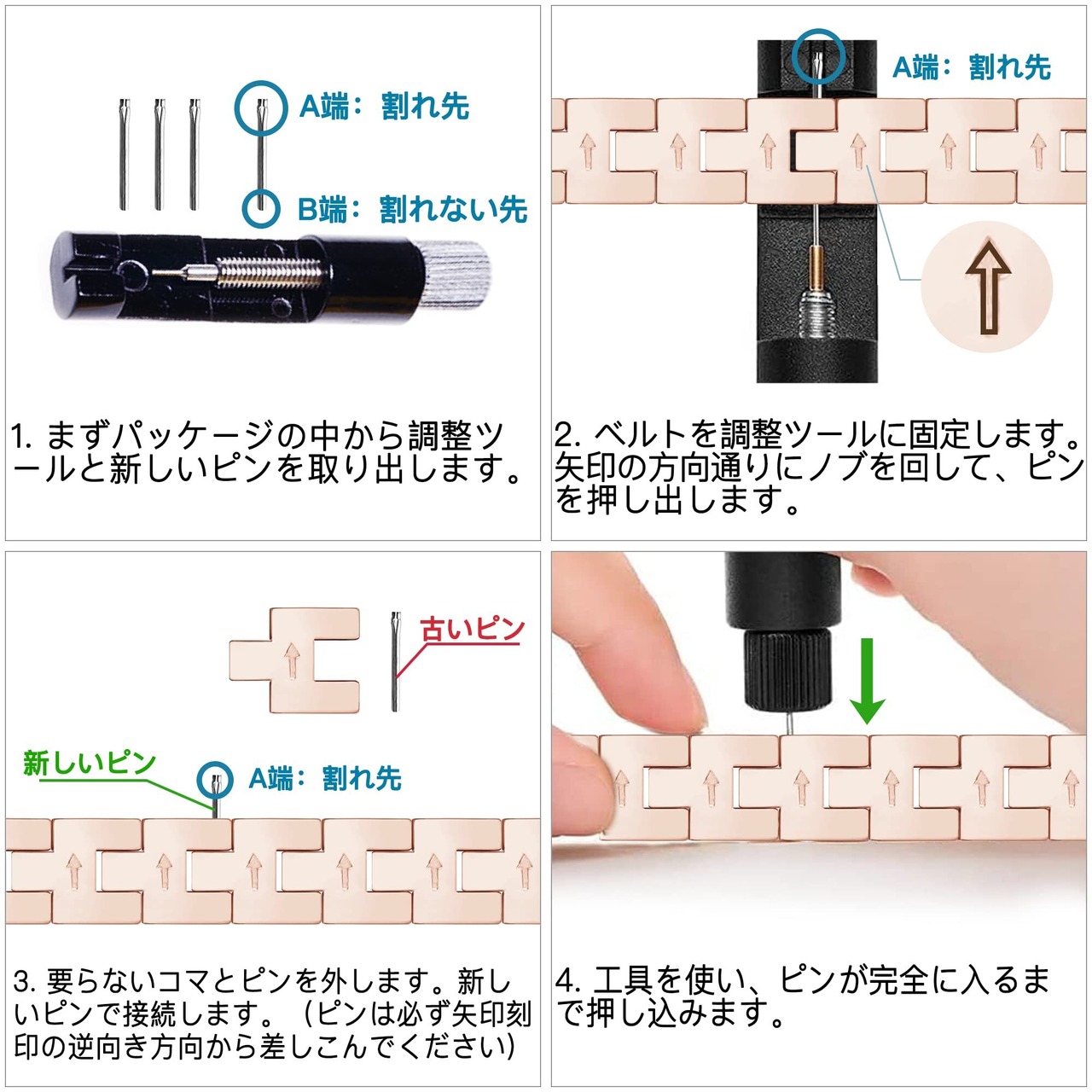 A端：割れ先

B端：割れない先

1. まずパッケージの中から調整ツールと新しいピンを取り出します。

A端：割れ先

2. ベルトを調整ツールに固定します。矢印の方向通りにノブを回して、ピンを押し出します。

古いピン

新しいピン

A端：割れ先

3. 要らないコマとピンを外します。新しいピンで接続します。（ピンは必ず矢印刻印の逆向き方向から差しこんでください）

4. 工具を使い、ピンが完全に入るまで押し込みます。